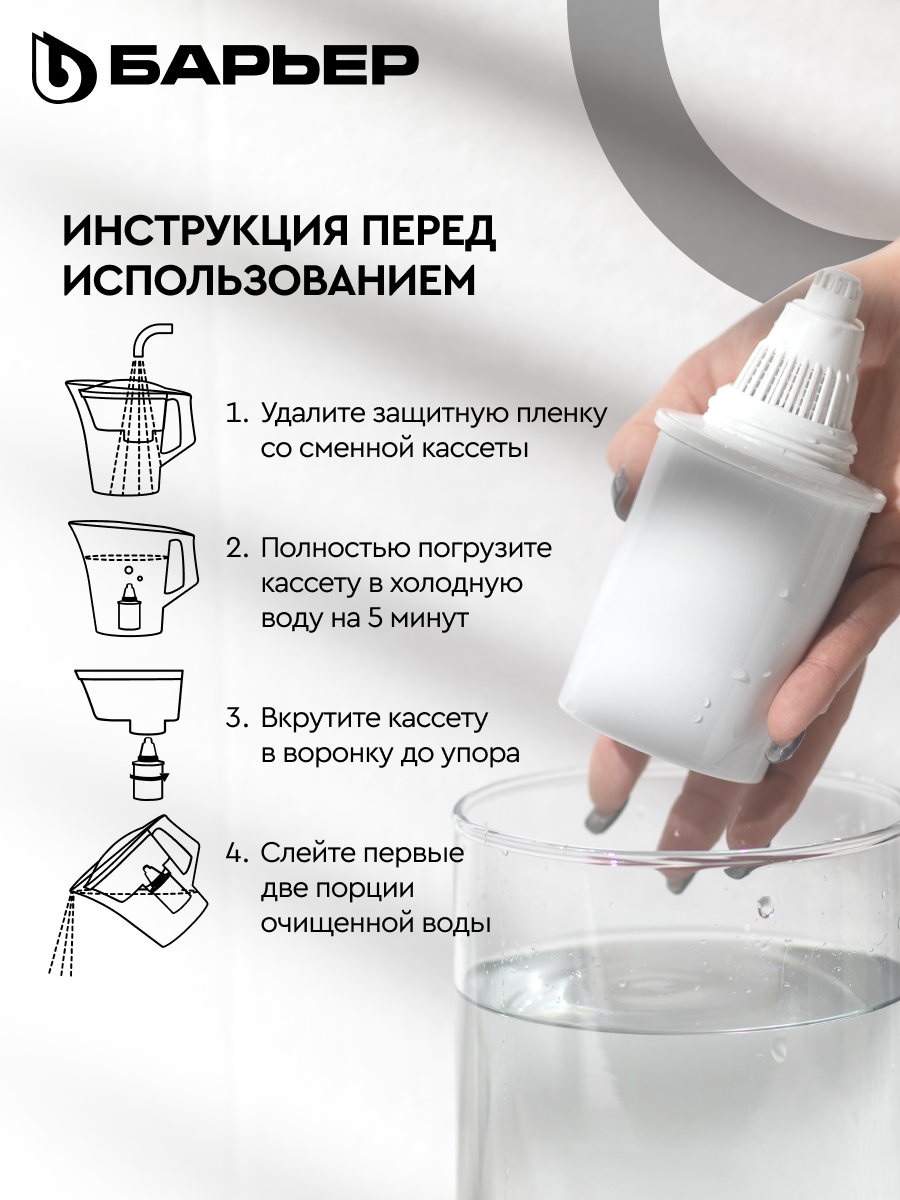 БАРЬЕР

ИНСТРУКЦИЯ ПЕРЕД ИСПОЛЬЗОВАНИЕМ

1. Удалите защитную пленку со сменной кассеты

2. Полностью погрузите кассету в холодную воду на 5 минут

3. Вкрутите кассету в воронку до упора

4. Слейте первые две порции очищенной воды