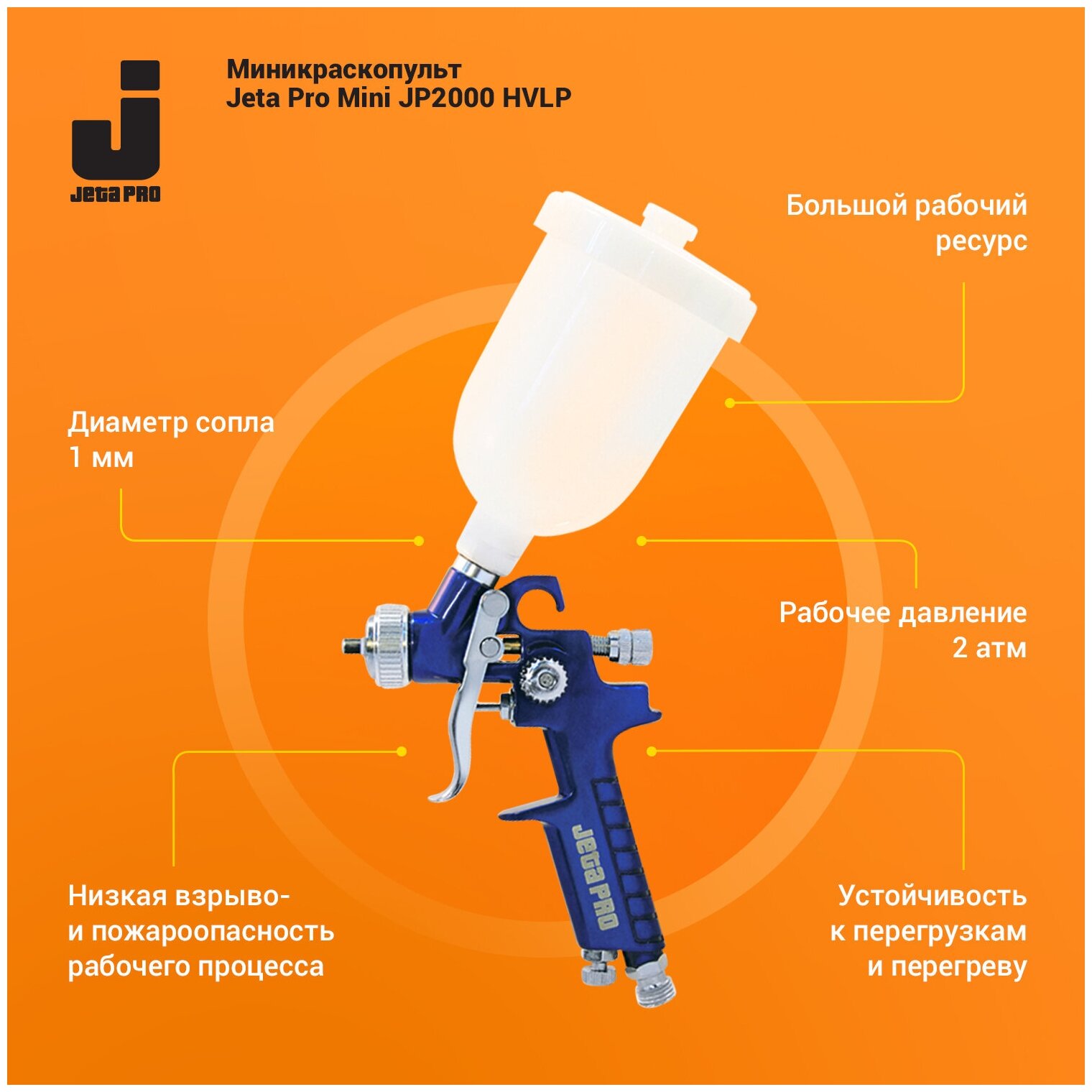 Jeta PRO

Миникраскопульт
Jeta Pro Mini JP2000 HVLP

Большой рабочий ресурс

Диаметр сопла 1 мм

Рабочее давление 2 атм

Jeta PRO

Низкая взрыво- и пожароопасность рабочего процесса

Устойчивость к перегрузкам и перегреву