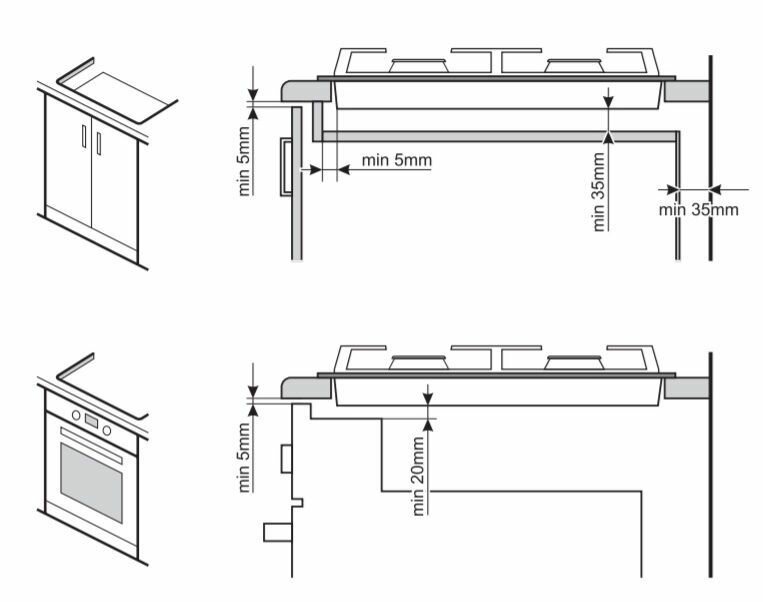 min 5mm

min 5mm

min 35mm

min 35mm

min 5mm

min 20mm