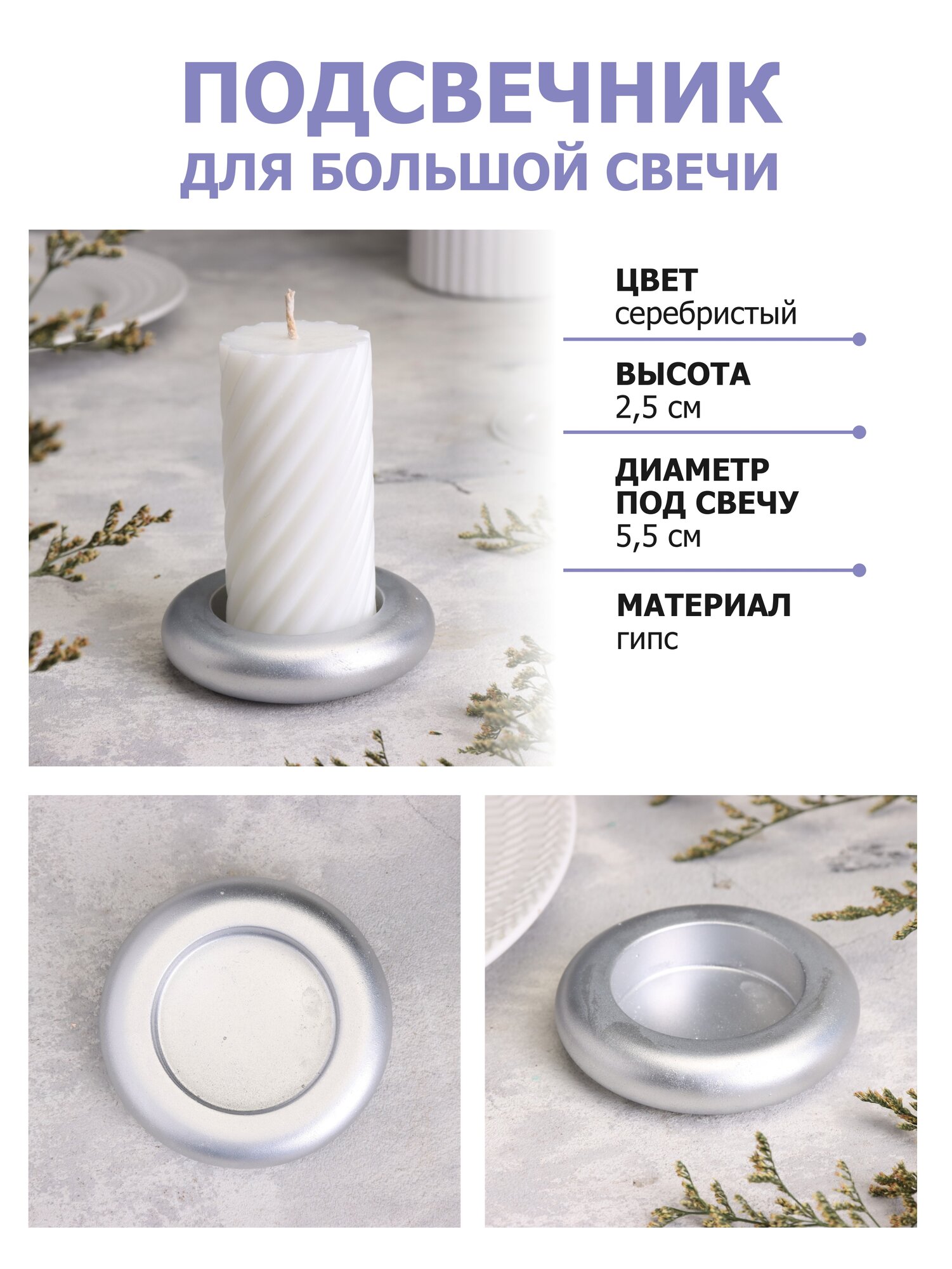 ПОДСВЕЧНИК
ДЛЯ БОЛЬШОЙ СВЕЧИ

ЦВЕТ
серебристый

ВЫСОТА
2,5 см

ДИАМЕТР
ПОД СВЕЧУ
5,5 см

МАТЕРИАЛ
гипс