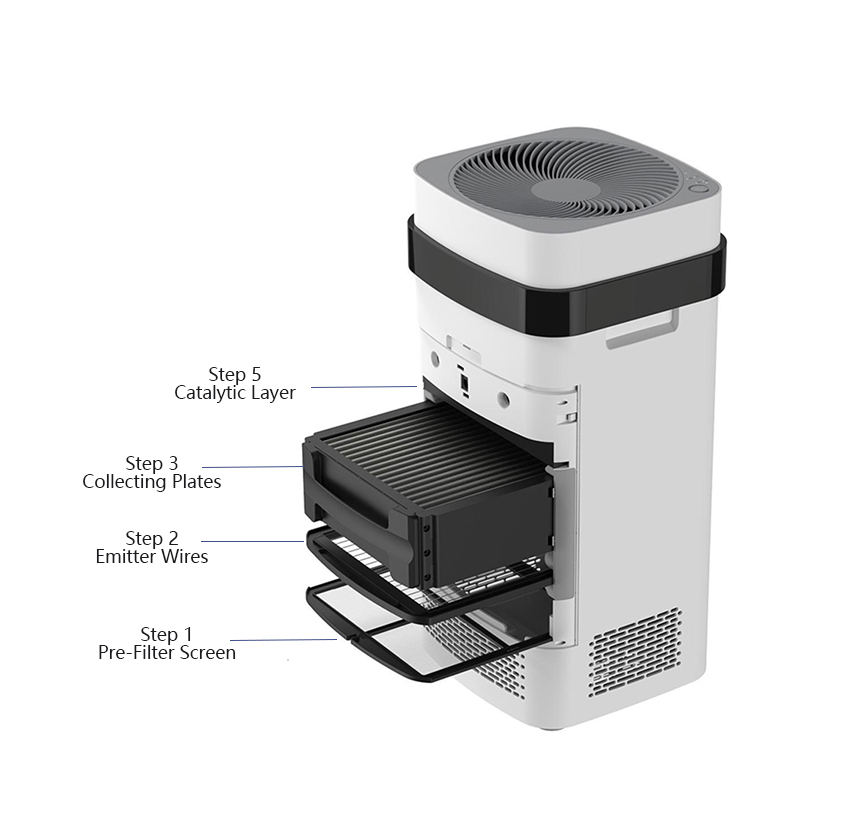 Step 5
Catalytic Layer

Step 3
Collecting Plates

Step 2
Emitter Wires

Step 1
Pre-Filter Screen