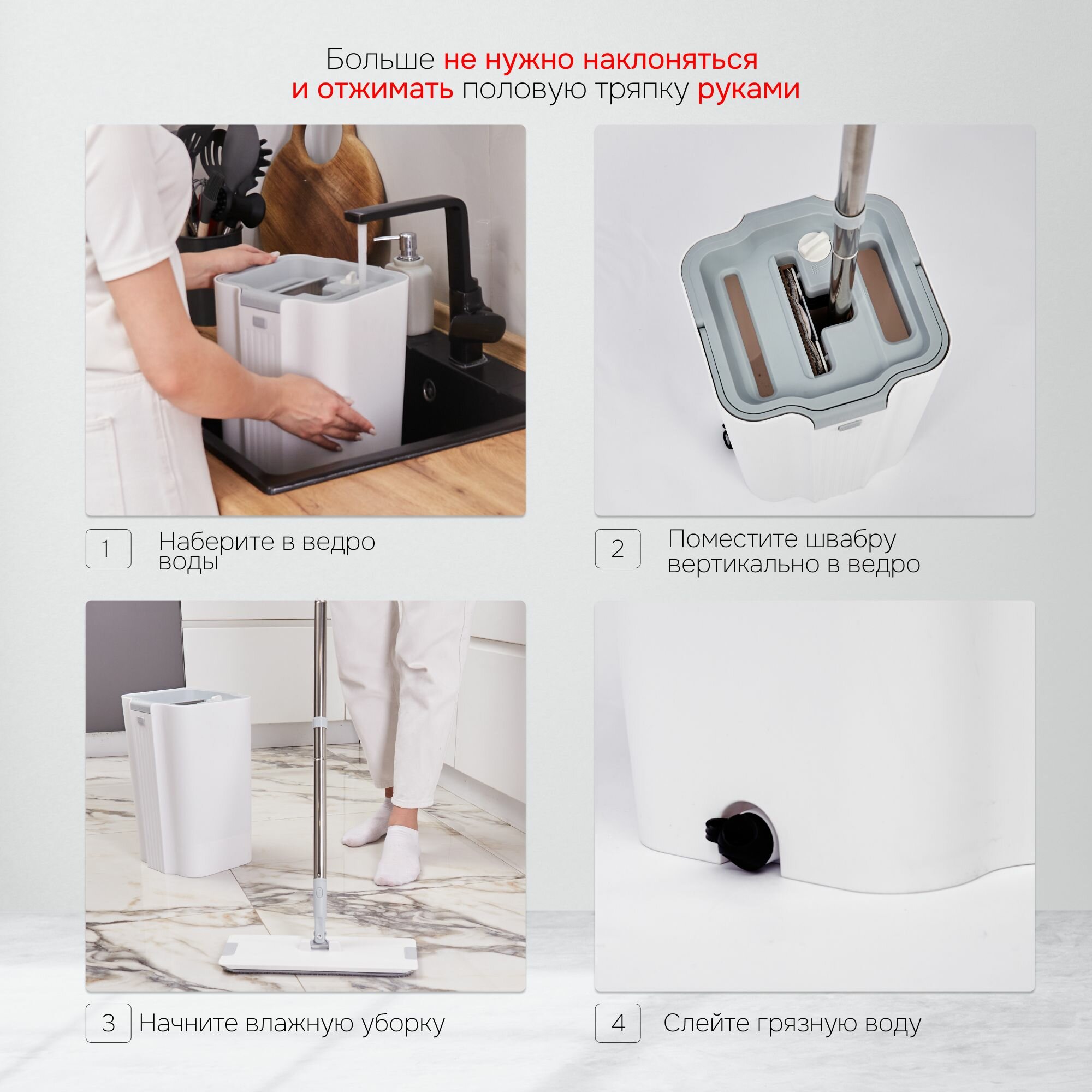 Больше не нужно наклоняться и отжимать половую тряпку руками

1 Наберите в ведро воды

2 Поместите швабру вертикально в ведро

3 Начните влажную уборку

4 Слейте грязную воду