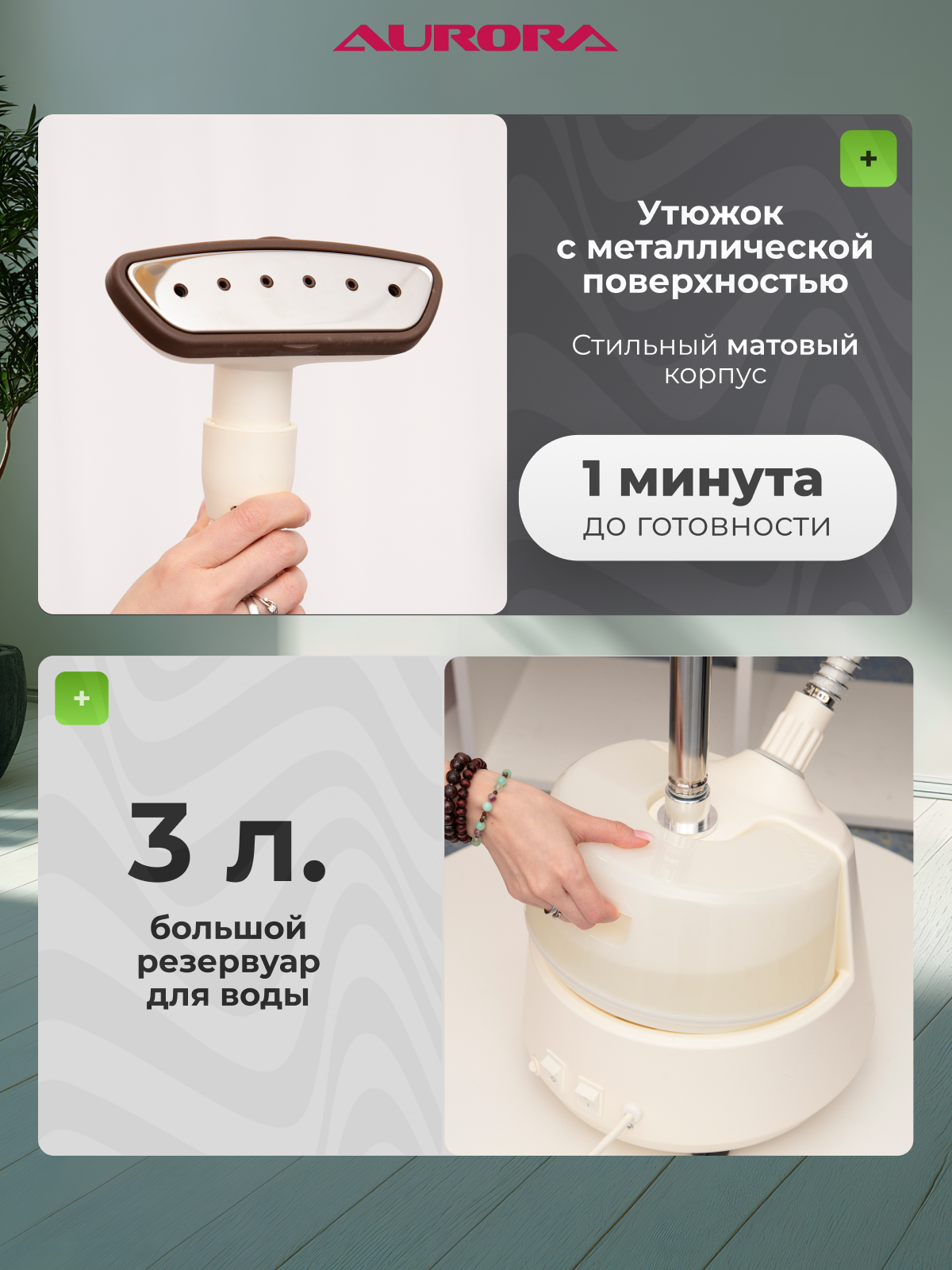 AURORA

+

Утюжок с металлической поверхностью

Стильный матовый корпус

1 минута
до готовности

+

3 л.

большой резервуар для воды