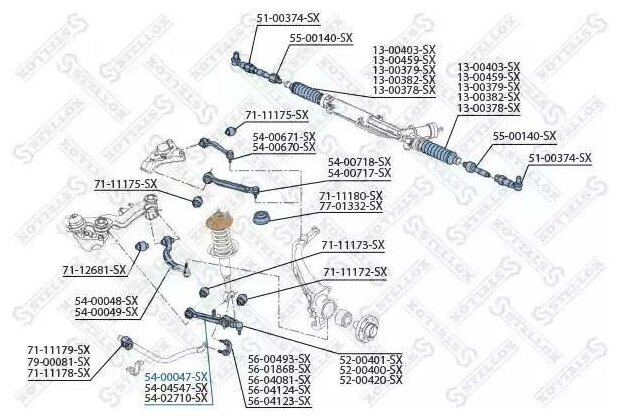 51-00374-SX

55-00140-SX

13-00403-SX
13-00459-SX
13-00379-SX
13-00382-SX
13-00378-SX

13-00403-SX
13-00459-SX
13-00379-SX
13-00382-SX
13-00378-SX

71-11175-SX

54-00671-SX
54-00670-SX

55-00140-SX

51-00374-SX

54-00718-SX
54-00717-SX

71-11175-SX

71-11180-SX
77-01332-SX

71-11173-SX

71-12681-SX

71-11172-SX

54-00048-SX
54-00049-SX

71-11179-SX
79-00081-SX
71-11178-SX

54-00047-SX
54-04547-SX
54-02710-SX

56-00493-SX
56-01868-SX
56-04081-SX
56-04124-SX
56-04123-SX

52-00401-SX
52-00400-SX
52-00420-SX

STELLOX