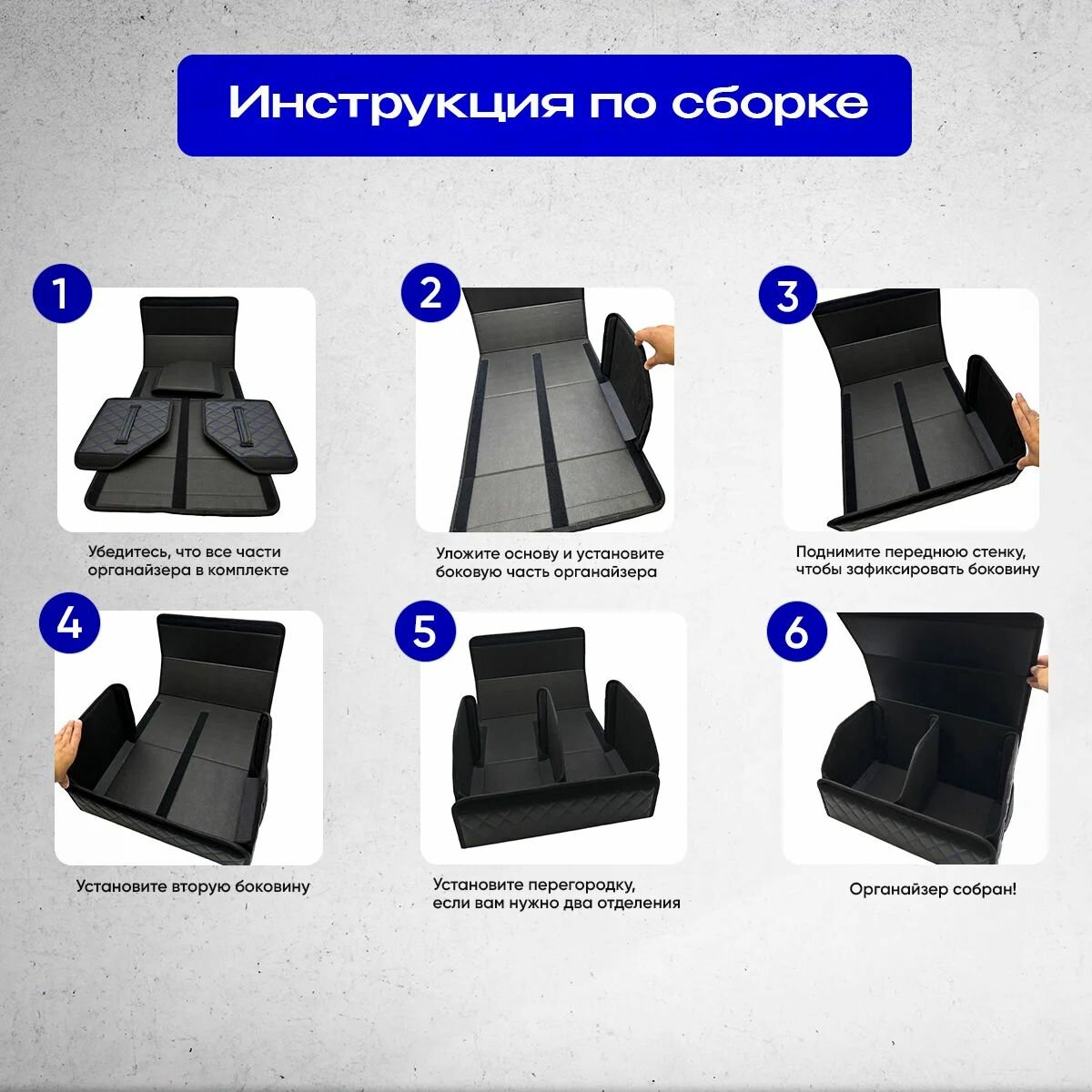 Инструкция по сборке

1

Убедитесь, что все части органайзера в комплекте

2

Уложите основу и установите боковую часть органайзера

3

Поднимите переднюю стенку, чтобы зафиксировать боковину

4

Установите вторую боковину

5

Установите перегородку, если вам нужно два отделения

6

Органайзер собран!