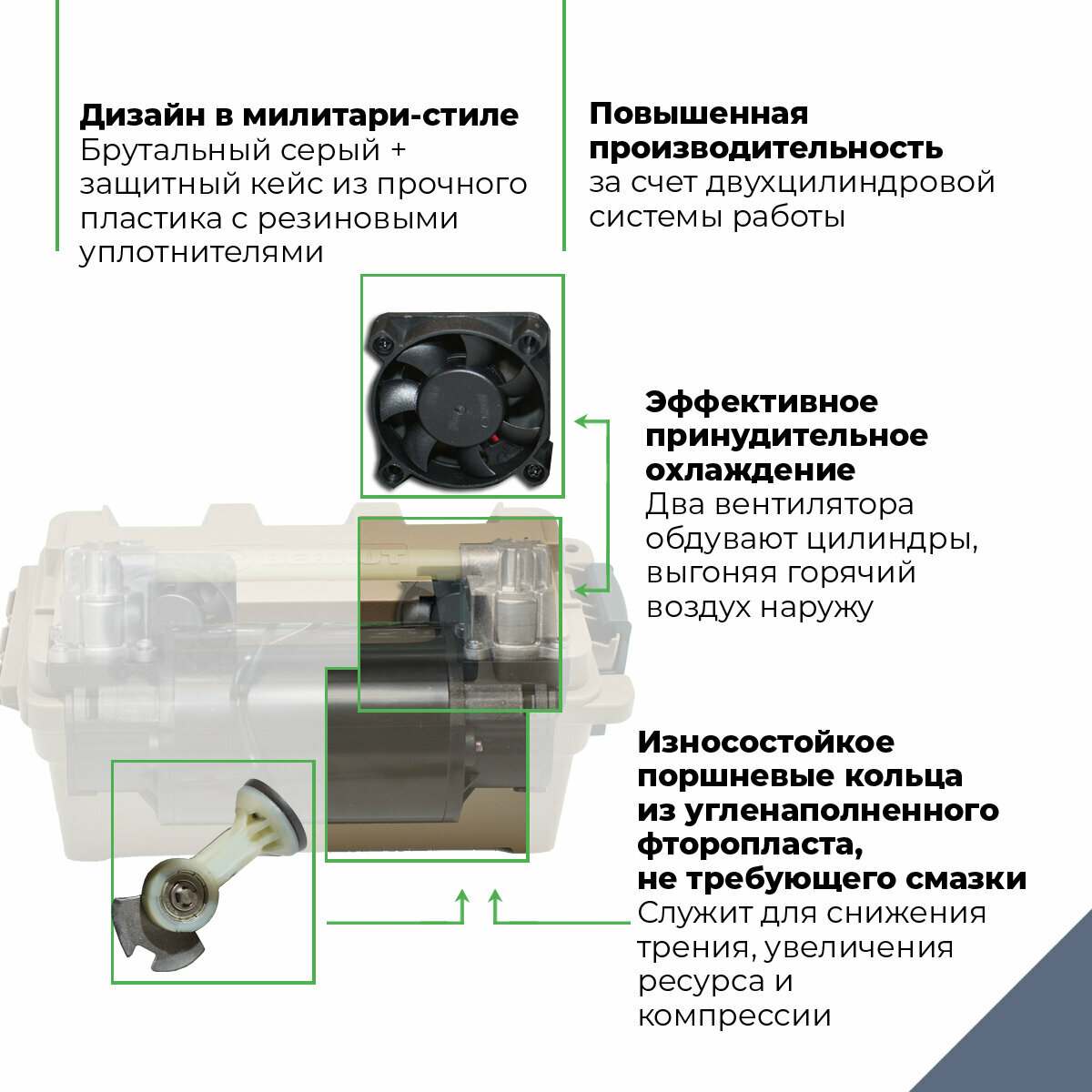 **Дизайн в милитари-стиле**
Брутальный серый + защитный кейс из прочного пластика с резиновыми уплотнителями

**Повышенная производительность**
за счет двухцилиндровой системы работы

**Эффективное принудительное охлаждение**
Два вентилятора обдувают цилиндры, выгоняя горячий воздух наружу

BERKUT

**Износостойкое поршневые кольца из угленаполненного фторопласта, не требующего смазки**
Служит для снижения трения, увеличения ресурса и компрессии