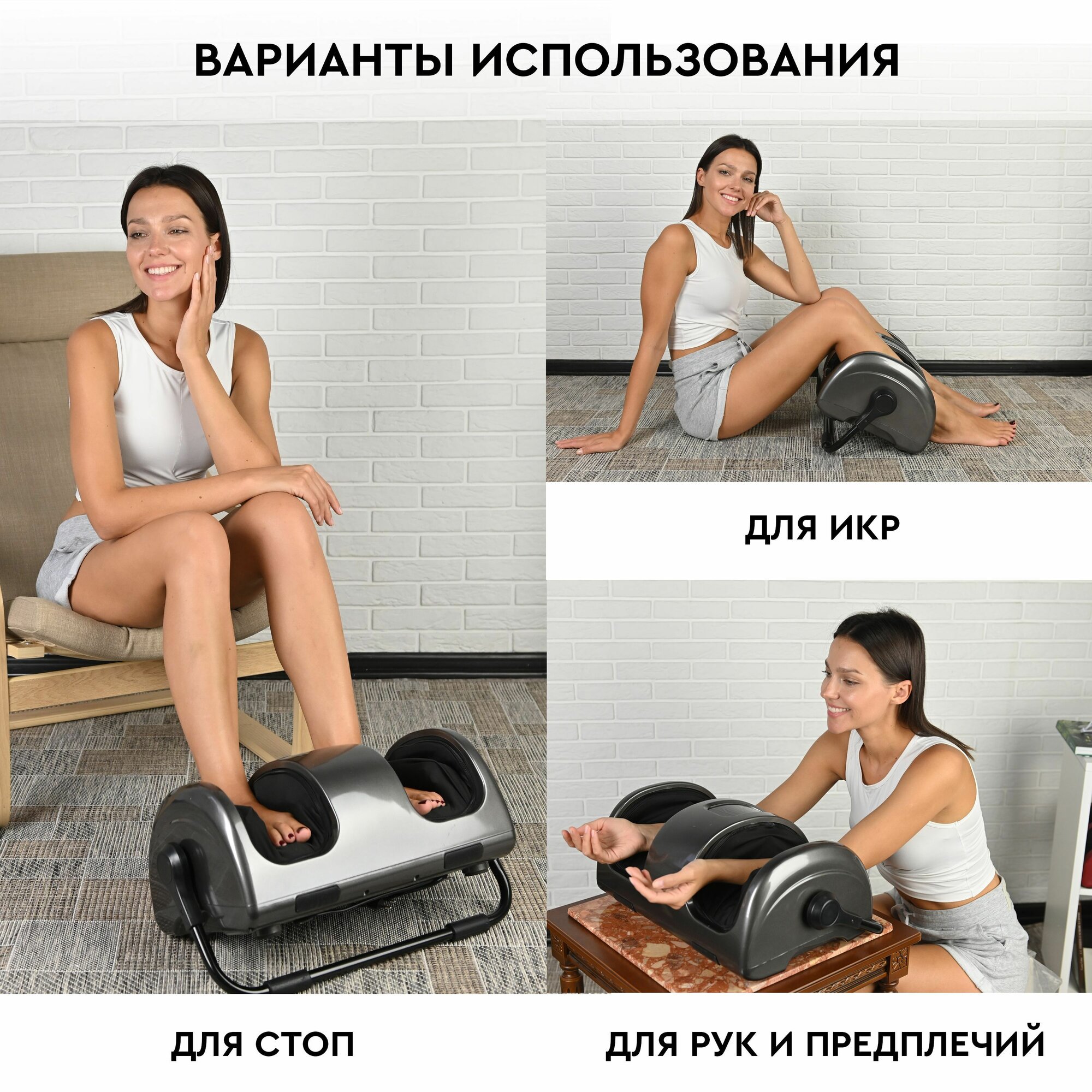 ВАРИАНТЫ ИСПОЛЬЗОВАНИЯ

ДЛЯ ИКР

ДЛЯ СТОП

ДЛЯ РУК И ПРЕДПЛЕЧИЙ