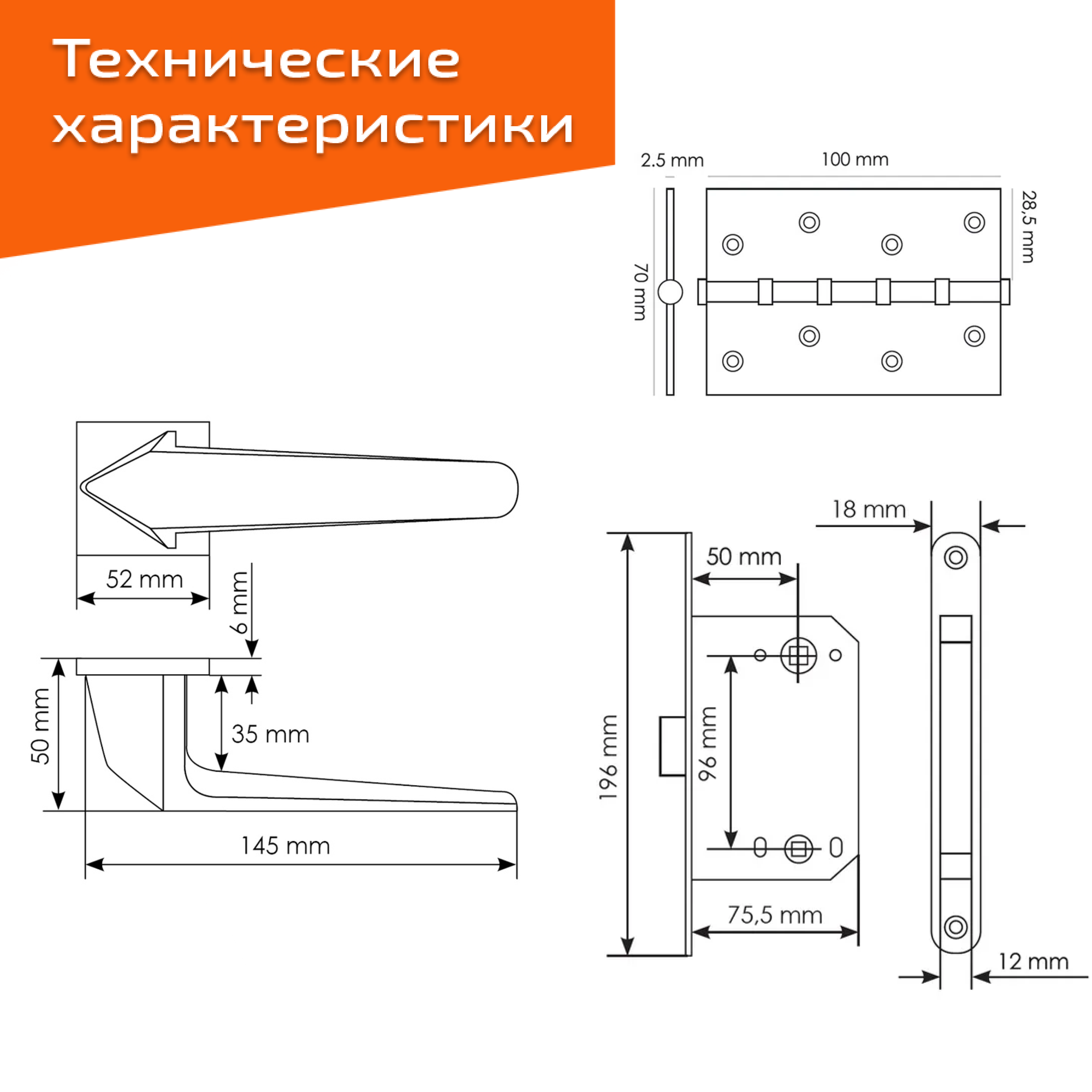 Технические характеристики

2.5 mm
100 mm
28,5 mm
70 mm

52 mm
6 mm
50 mm
35 mm
145 mm

18 mm
50 mm
196 mm
96 mm
75,5 mm
12 mm