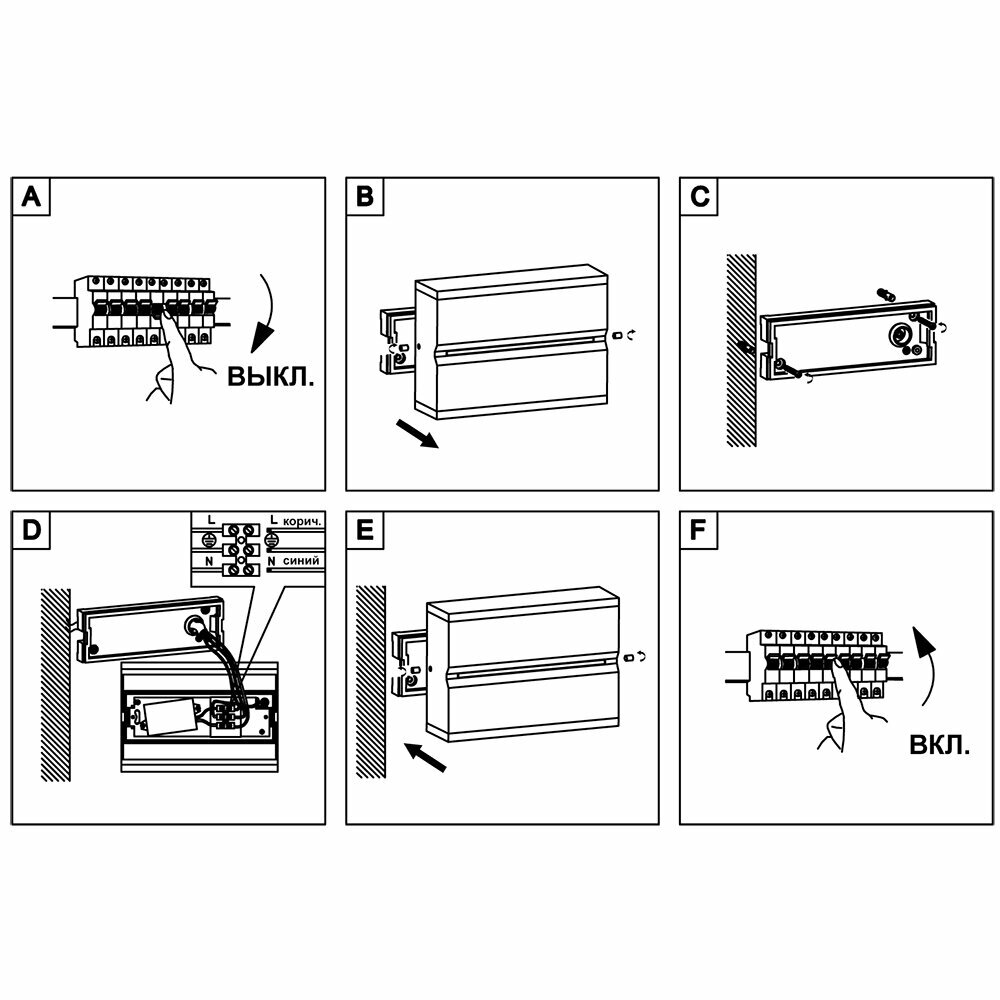 A

ВЫКЛ.

B

C

D

L

N

L корич.

N синий

E

F

ВКЛ.