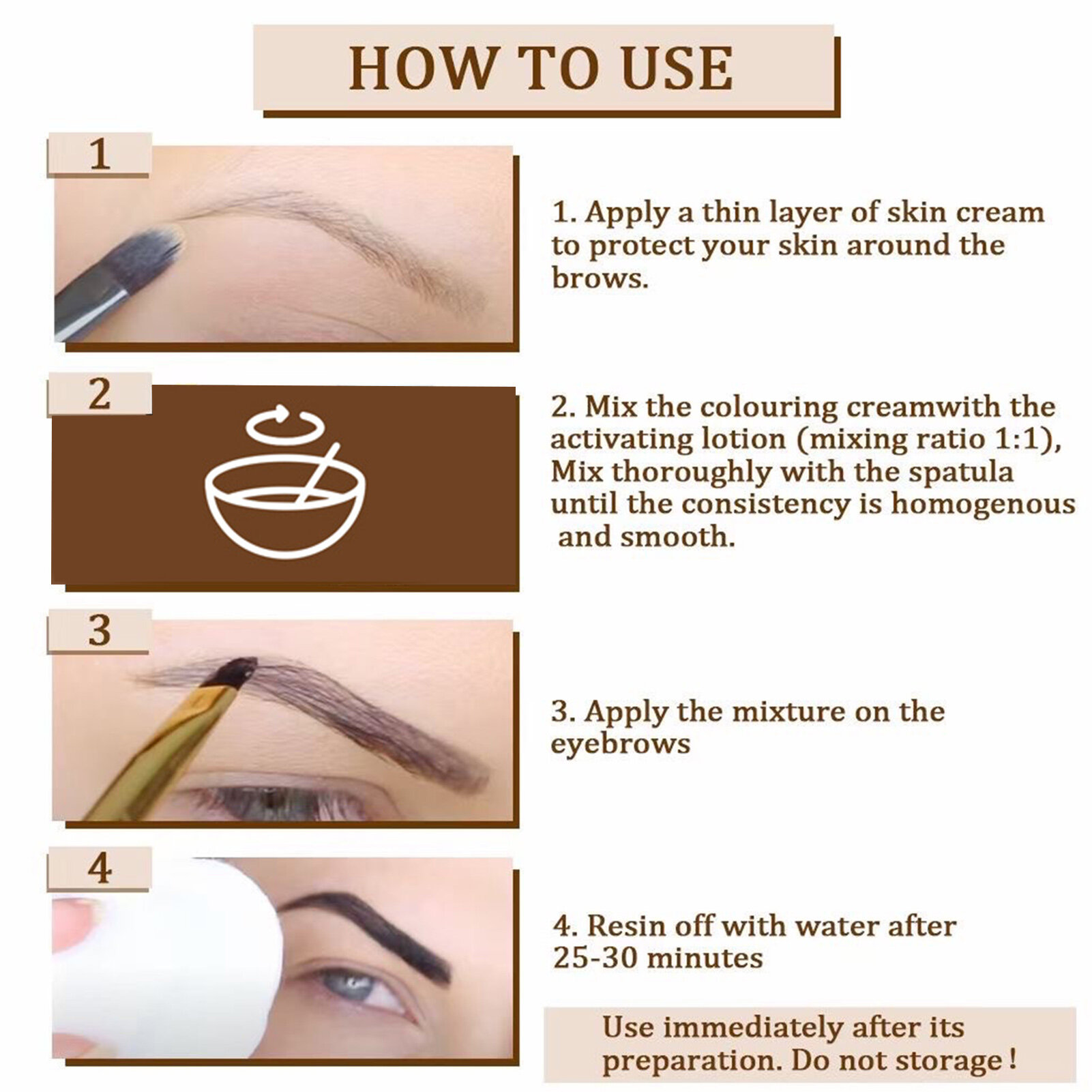 HOW TO USE

1

1. Apply a thin layer of skin cream to protect your skin around the brows.

2

2. Mix the colouring creamwith the activating lotion (mixing ratio 1:1), Mix thoroughly with the spatula until the consistency is homogenous and smooth.

3

3. Apply the mixture on the eyebrows

4

4. Resin off with water after 25-30 minutes

Use immediately after its preparation. Do not storage !