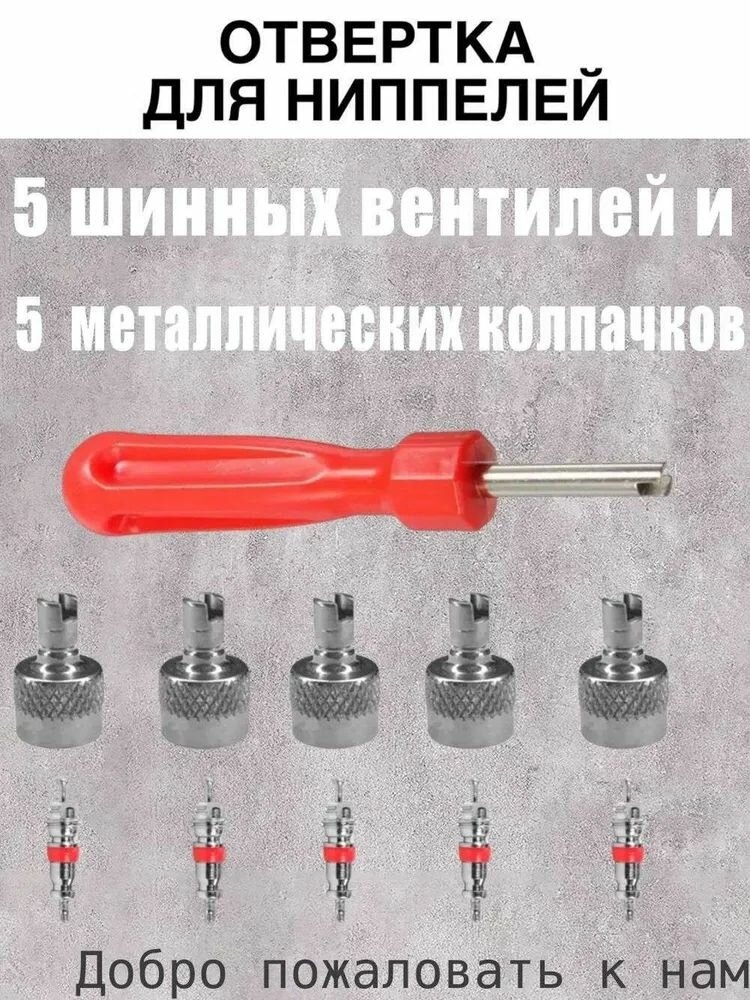 ОТВЕРТКА
ДЛЯ НИППЕЛЕЙ

5 шинных вентилей и

5 металлических колпачков

Добро пожаловать к нам