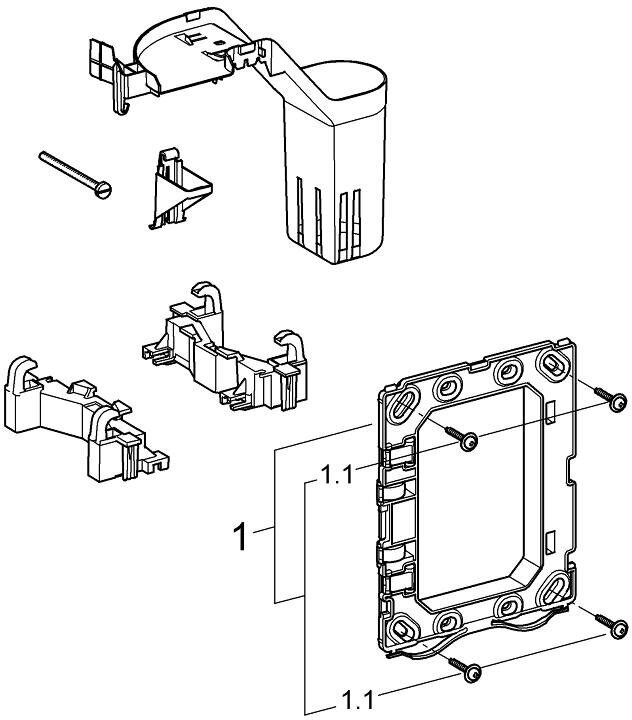 1.1
1
1.1