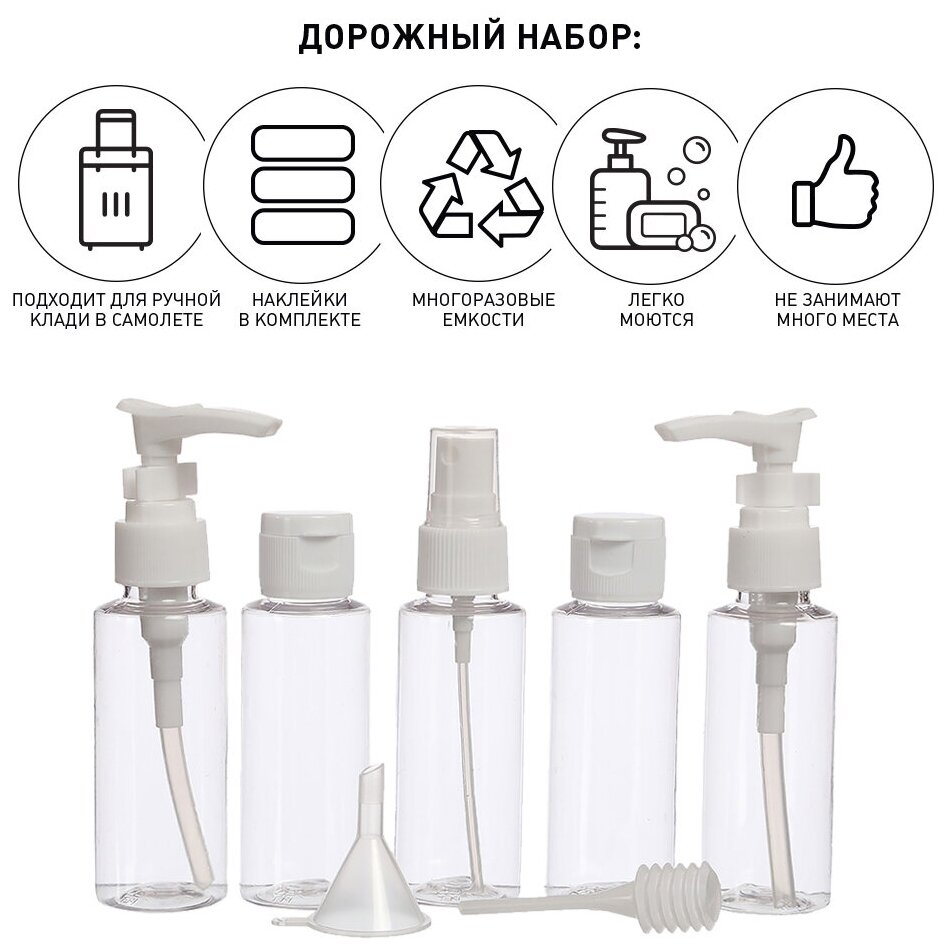 ДОРОЖНЫЙ НАБОР:

ПОДХОДИТ ДЛЯ РУЧНОЙ КЛАДИ В САМОЛЕТЕ

НАКЛЕЙКИ В КОМПЛЕКТЕ

МНОГОРАЗОВЫЕ ЕМКОСТИ

ЛЕГКО МОЮТСЯ

НЕ ЗАНИМАЮТ МНОГО МЕСТА