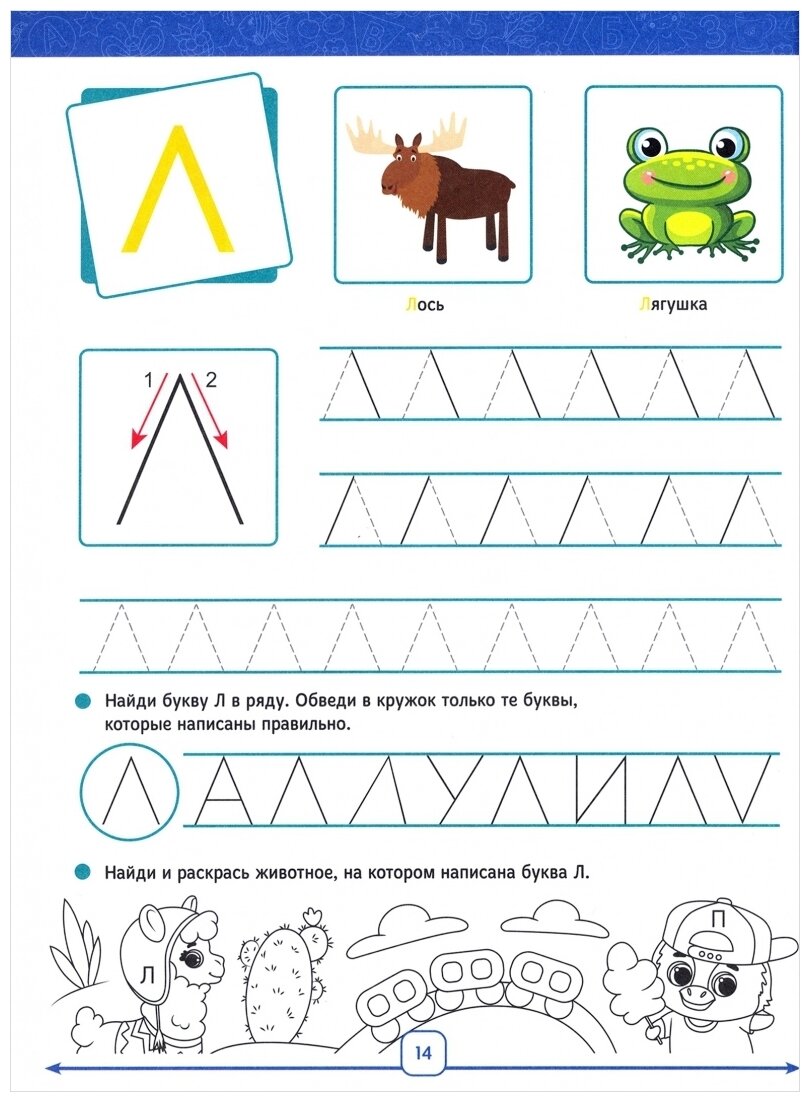 Л

Лось

Лягушка

1 2

Найди букву Л в ряду. Обведи в кружок только те буквы, которые написаны правильно.

Л А Л Л У Л И Л V

Найди и раскрась животное, на котором написана буква Л.

Л

П

14