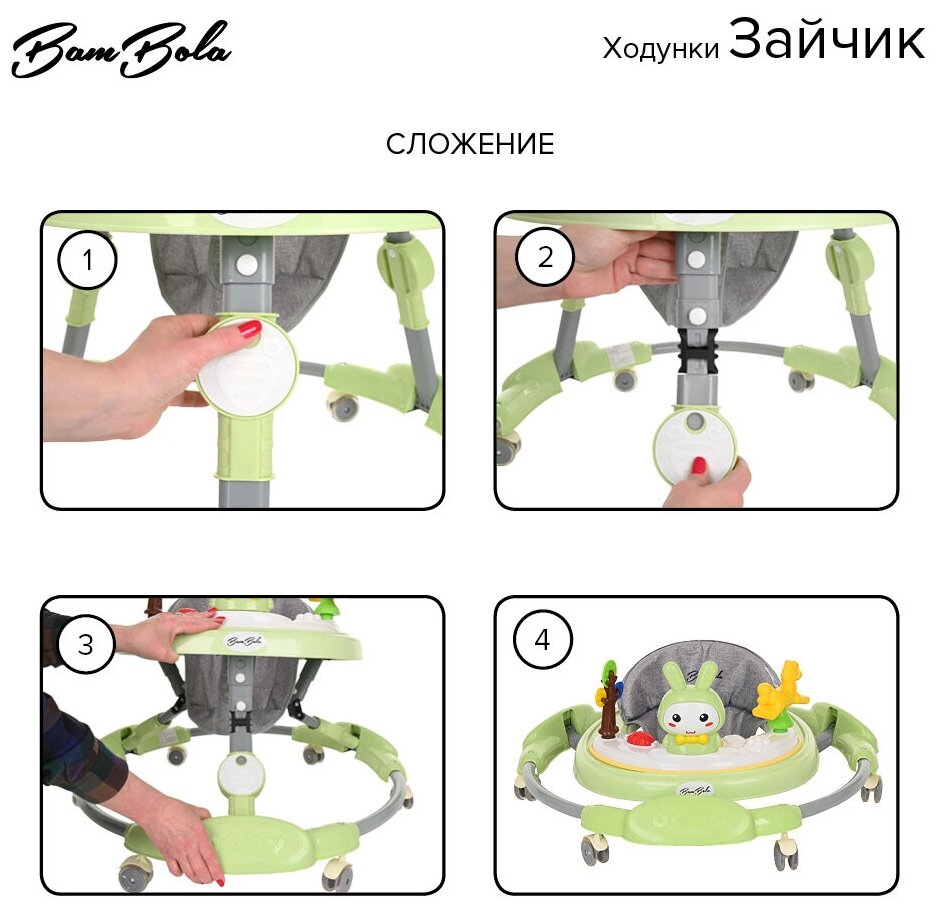 BamBola

Ходунки Зайчик

СЛОЖЕНИЕ

1

2

3

BamBola

4

BamBola