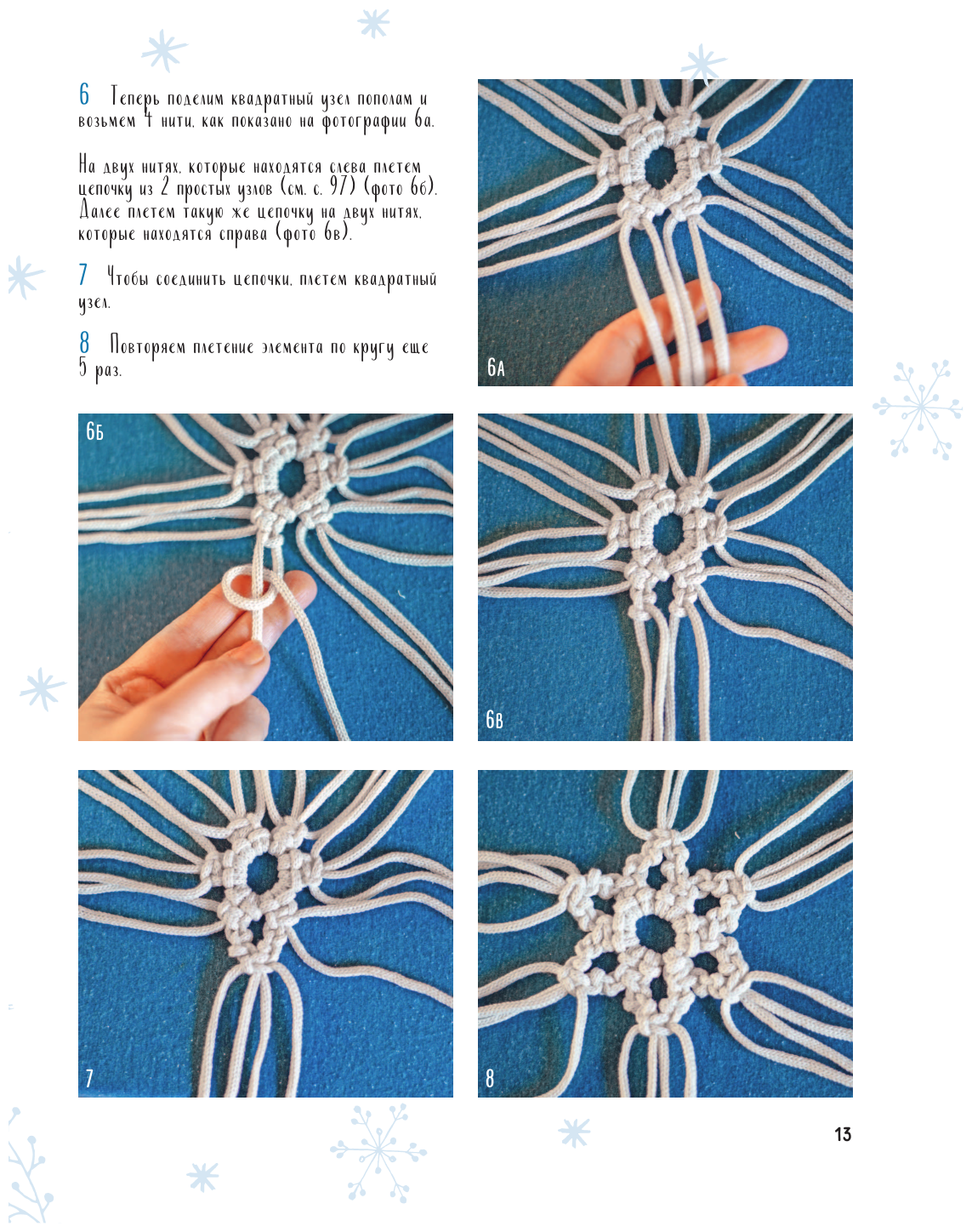 6 Теперь поделим квадратный узел пополам и возьмем 4 нити, как показано на фотографии 6а.

На двух нитях, которые находятся слева плетем цепочку из 2 простых узлов (см. с. 97) (фото 6б). Далее плетем такую же цепочку на двух нитях, которые находятся справа (фото 6в).

7 Чтобы соединить цепочки, плетем квадратный узел.

8 Повторяем плетение элемента по кругу еще 5 раз.

6А

6Б

6В

7

8

13