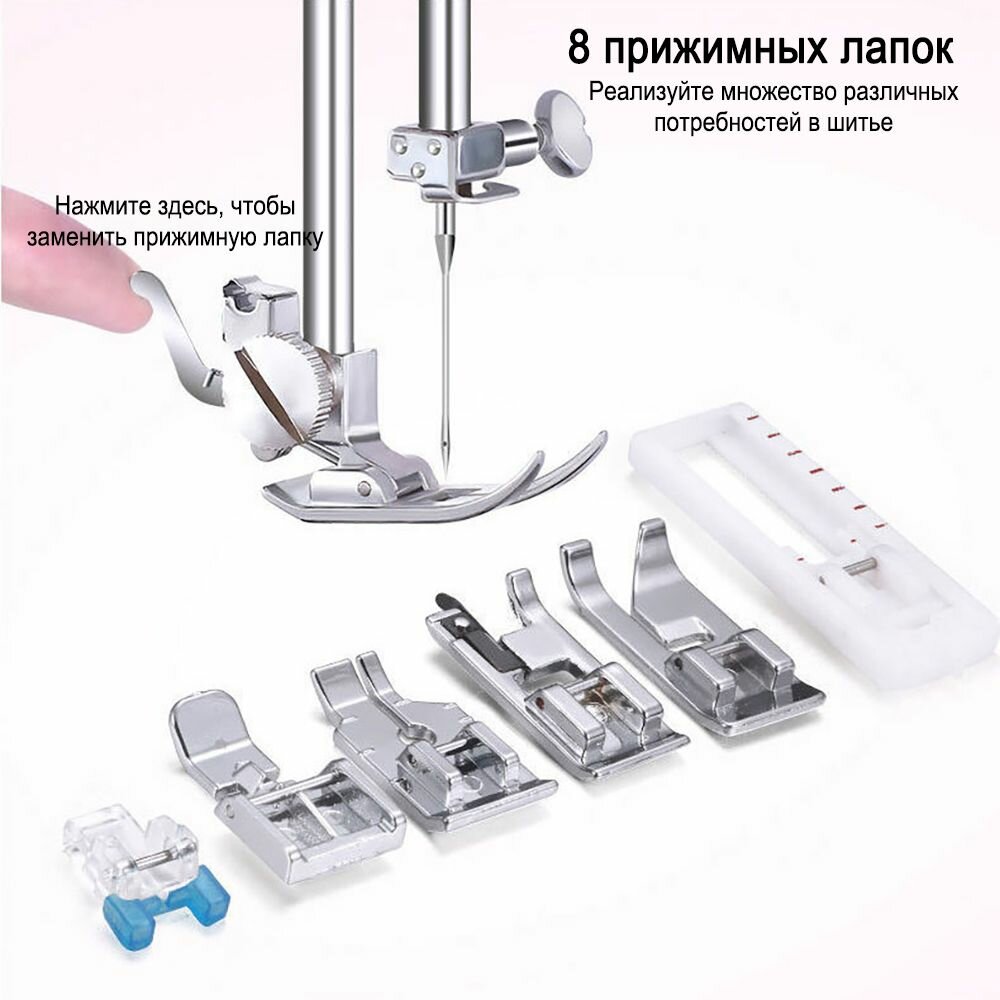 8 прижимных лапок
Реализуйте множество различных потребностей в шитье

Нажмите здесь, чтобы заменить прижимную лапку