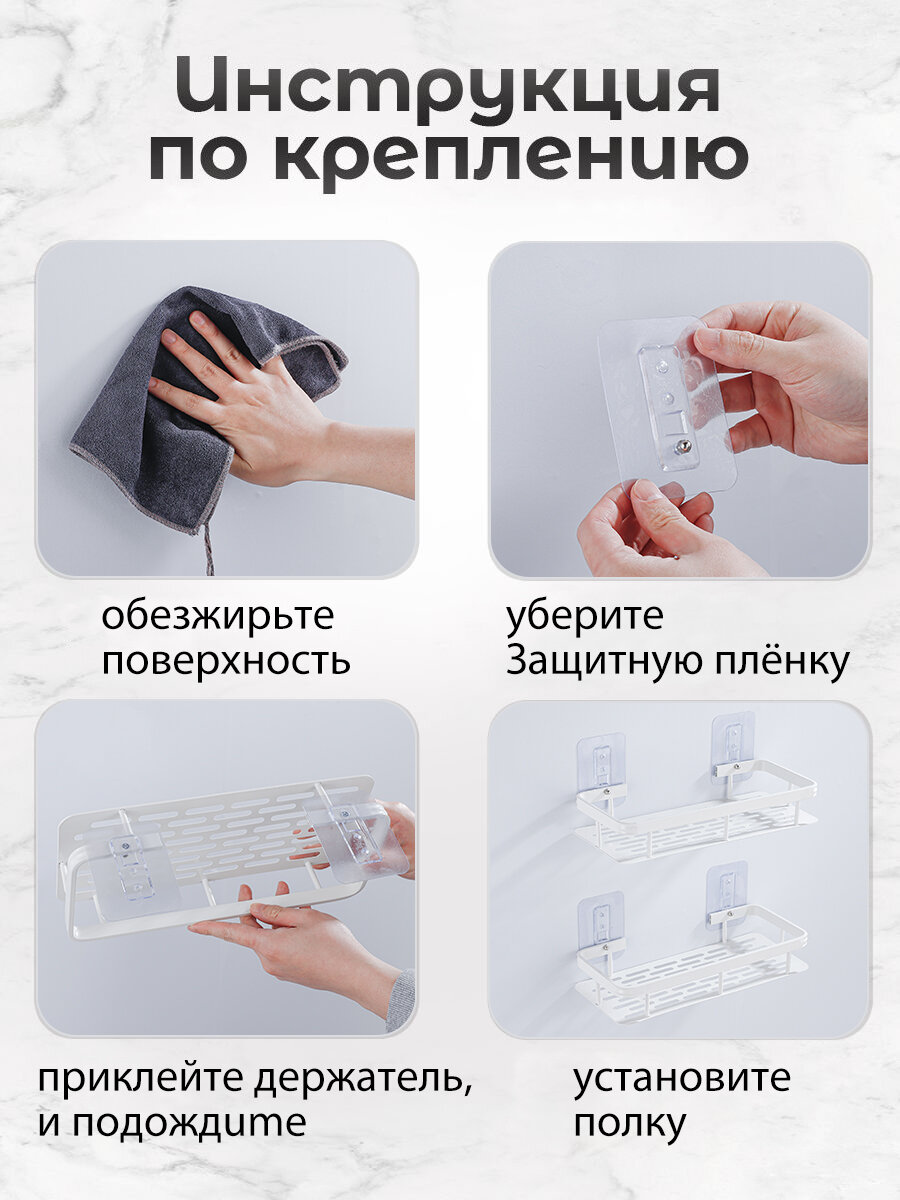 Инструкция по креплению

обезжирьте поверхность

уберите Защитную плёнку

приклейте держатель, и подождите

установите полку