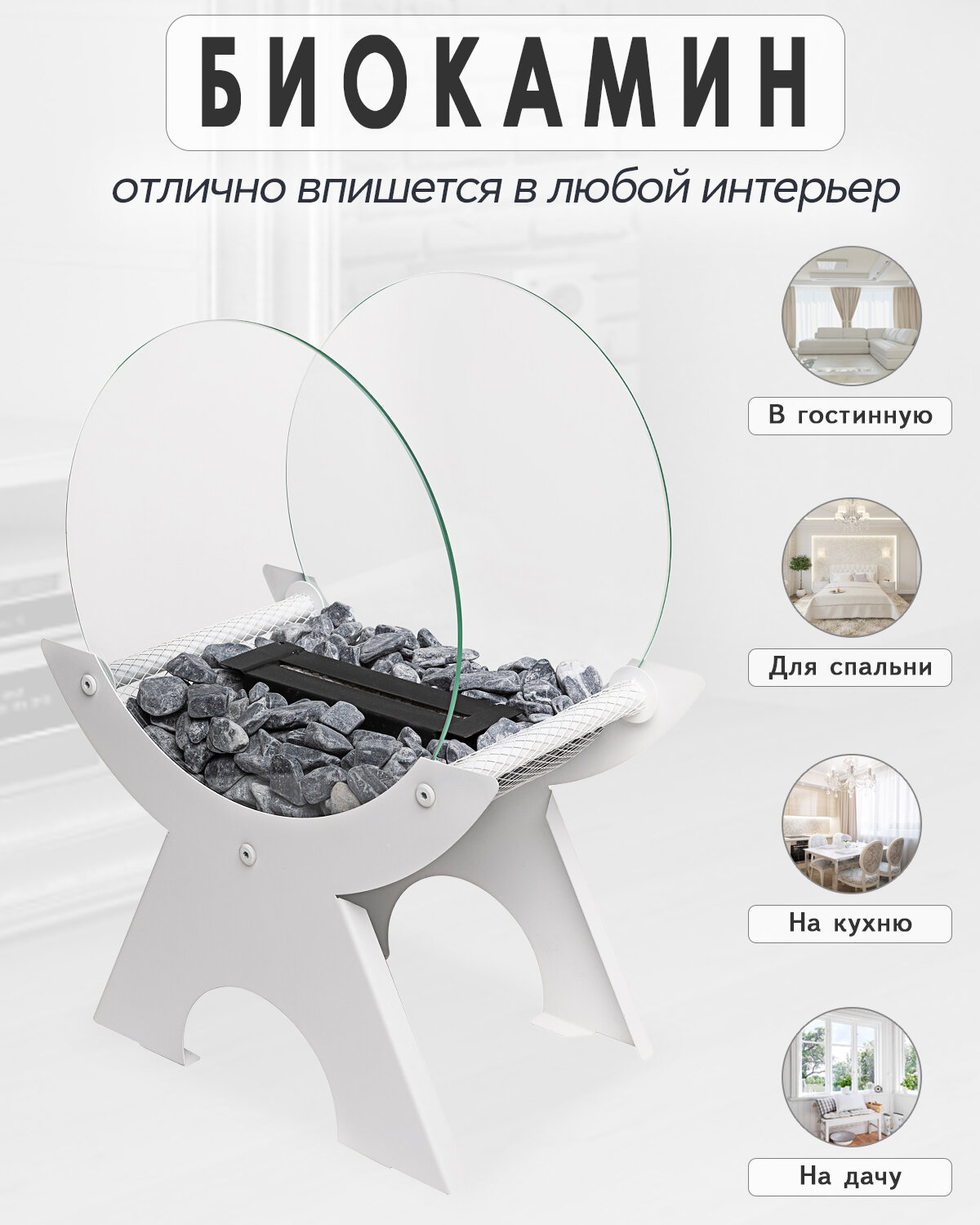 БИОКАМИН

отлично впишется в любой интерьер

В гостинную

Для спальни

На кухню

На дачу