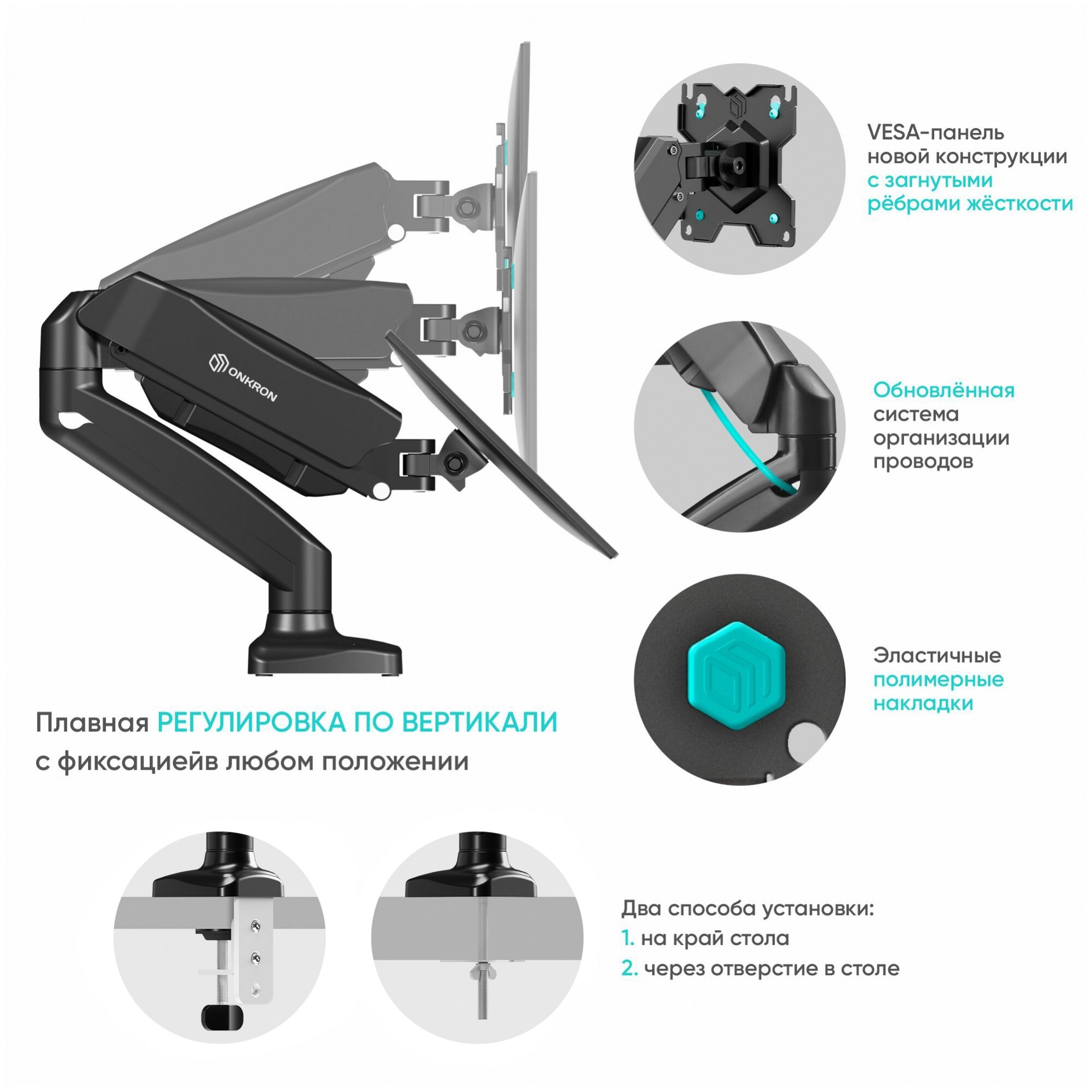 ONKRON

VESA-панель новой конструкции с загнутыми рёбрами жёсткости

Обновлённая система организации проводов

Эластичные полимерные накладки

Плавная РЕГУЛИРОВКА ПО ВЕРТИКАЛИ с фиксациейв любом положении

Два способа установки:
1. на край стола
2. через отверстие в столе