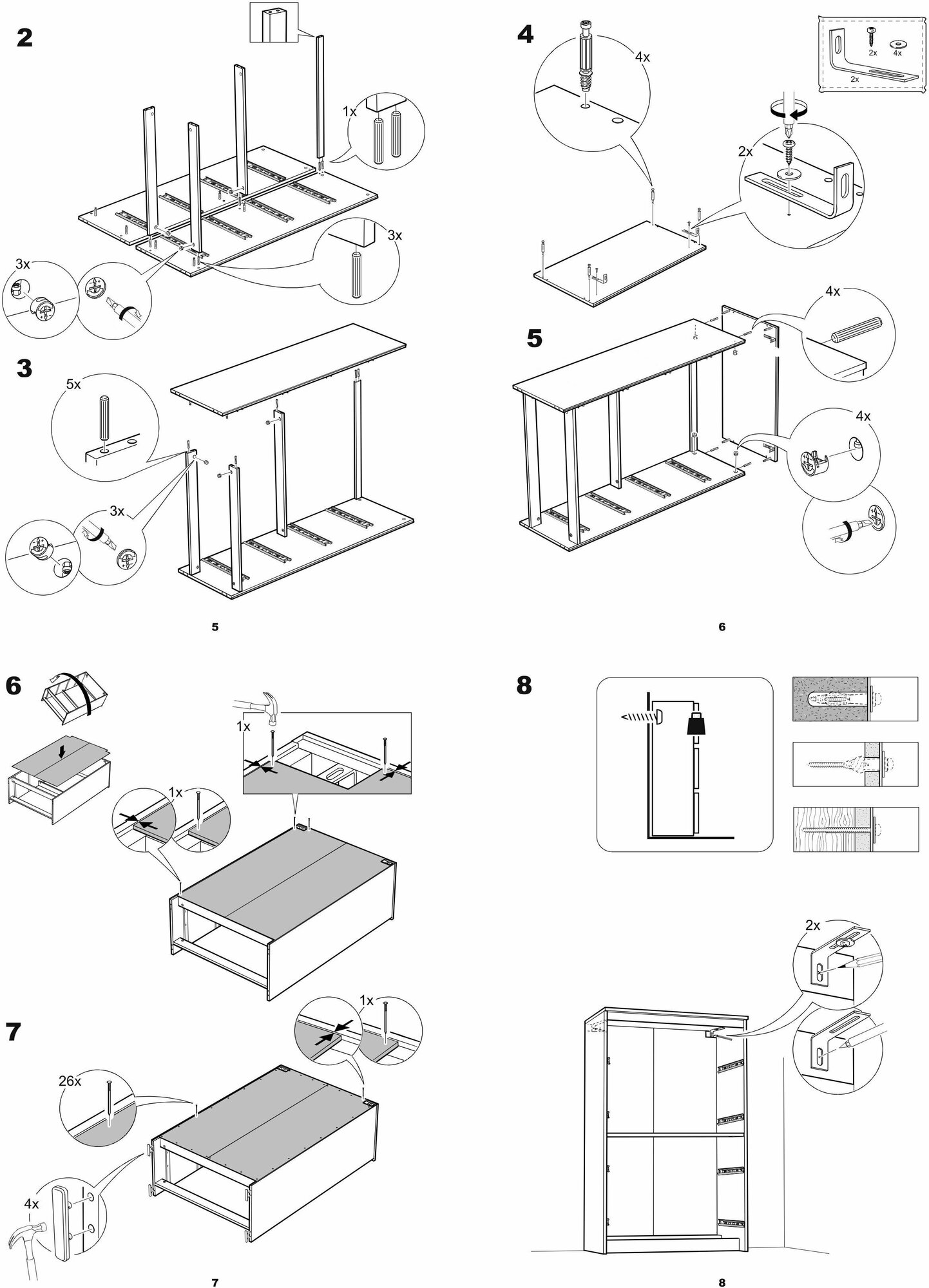 2

1x

3x

3x

3

5x

3x

5

4

4x

2x
4x
2x

2x

5

4x

4x

6

6

1x

1x

7

1x

26x

4x

7

8

2x

8