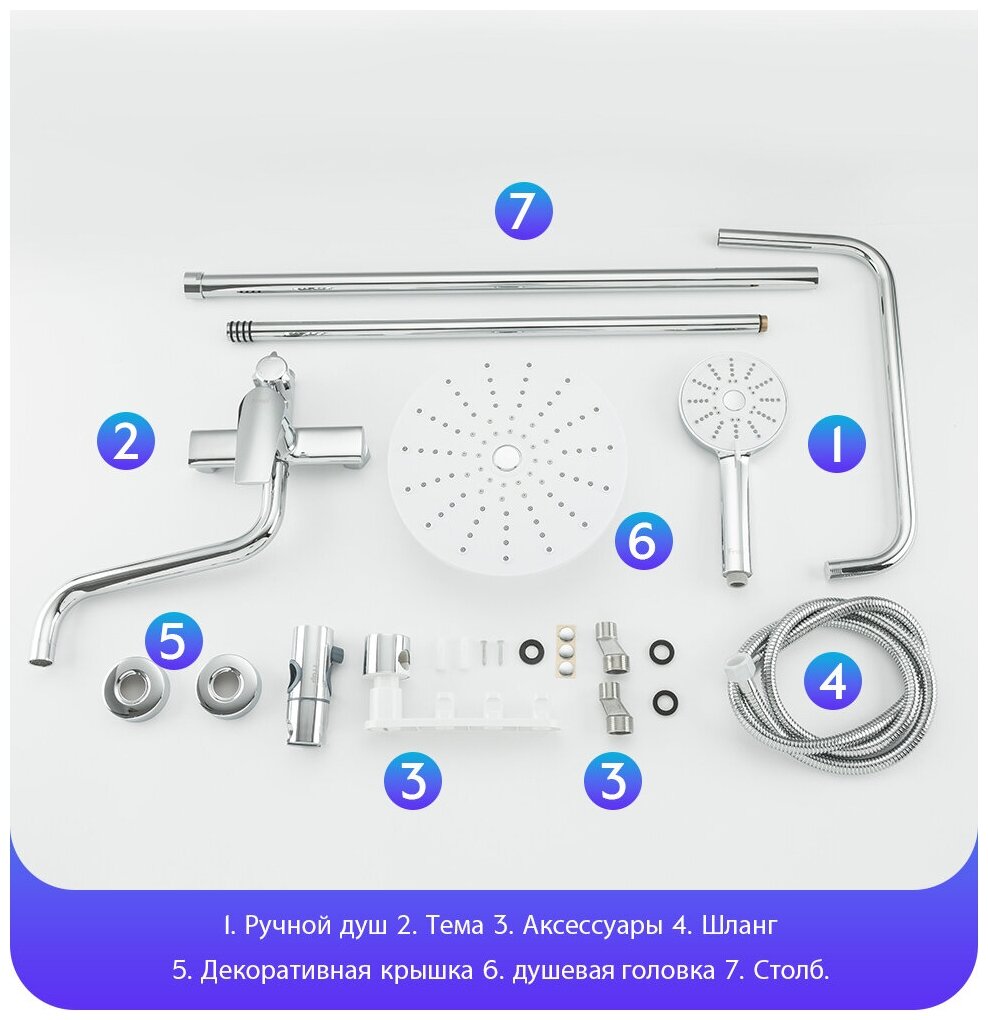 7

2

1

6

5

4

3

3

1. Ручной душ 2. Тема 3. Аксессуары 4. Шланг
5. Декоративная крышка 6. душевая головка 7. Столб.