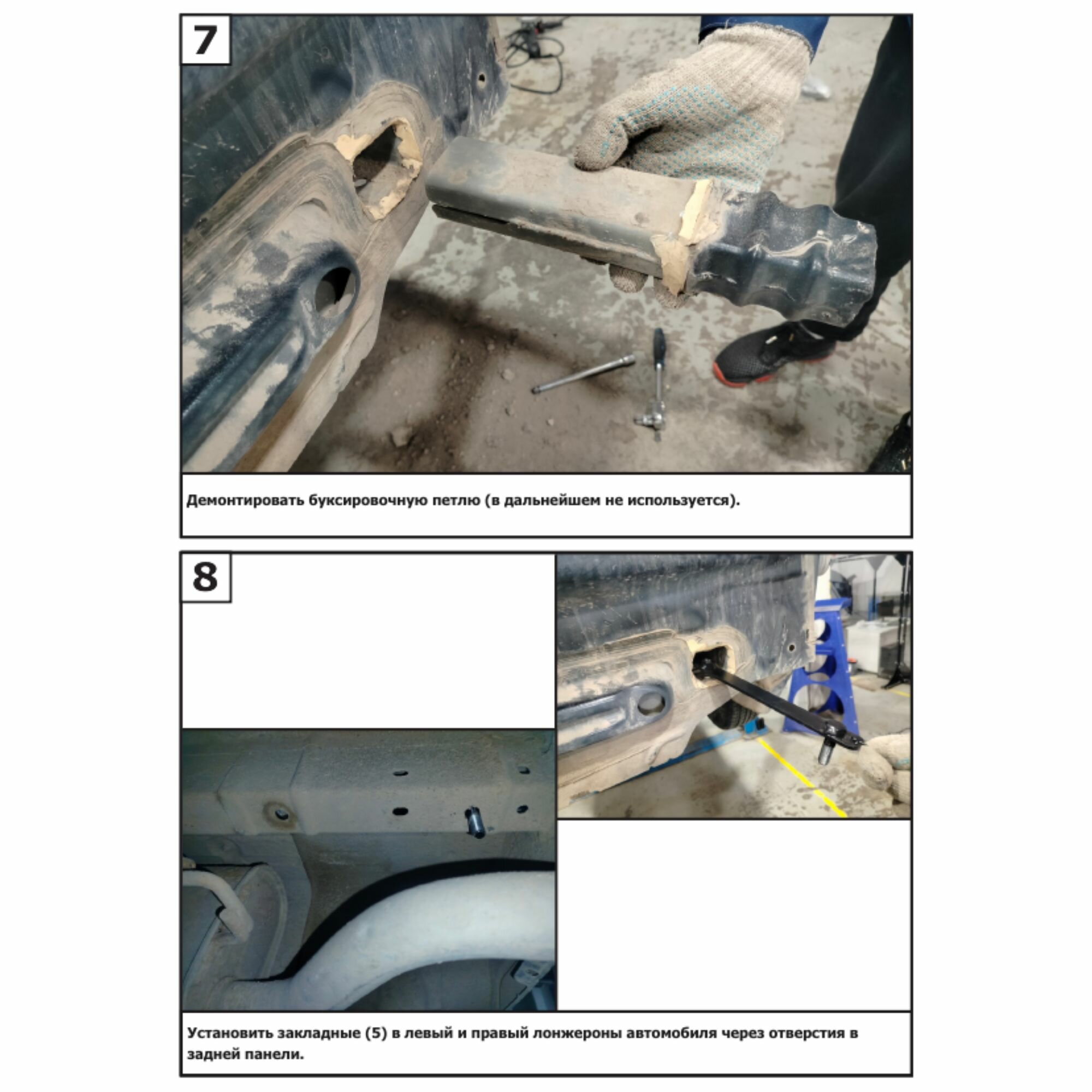 7

Демонтировать буксировочную петлю (в дальнейшем не используется).

8

Установить закладные (5) в левый и правый лонжероны автомобиля через отверстия в задней панели.