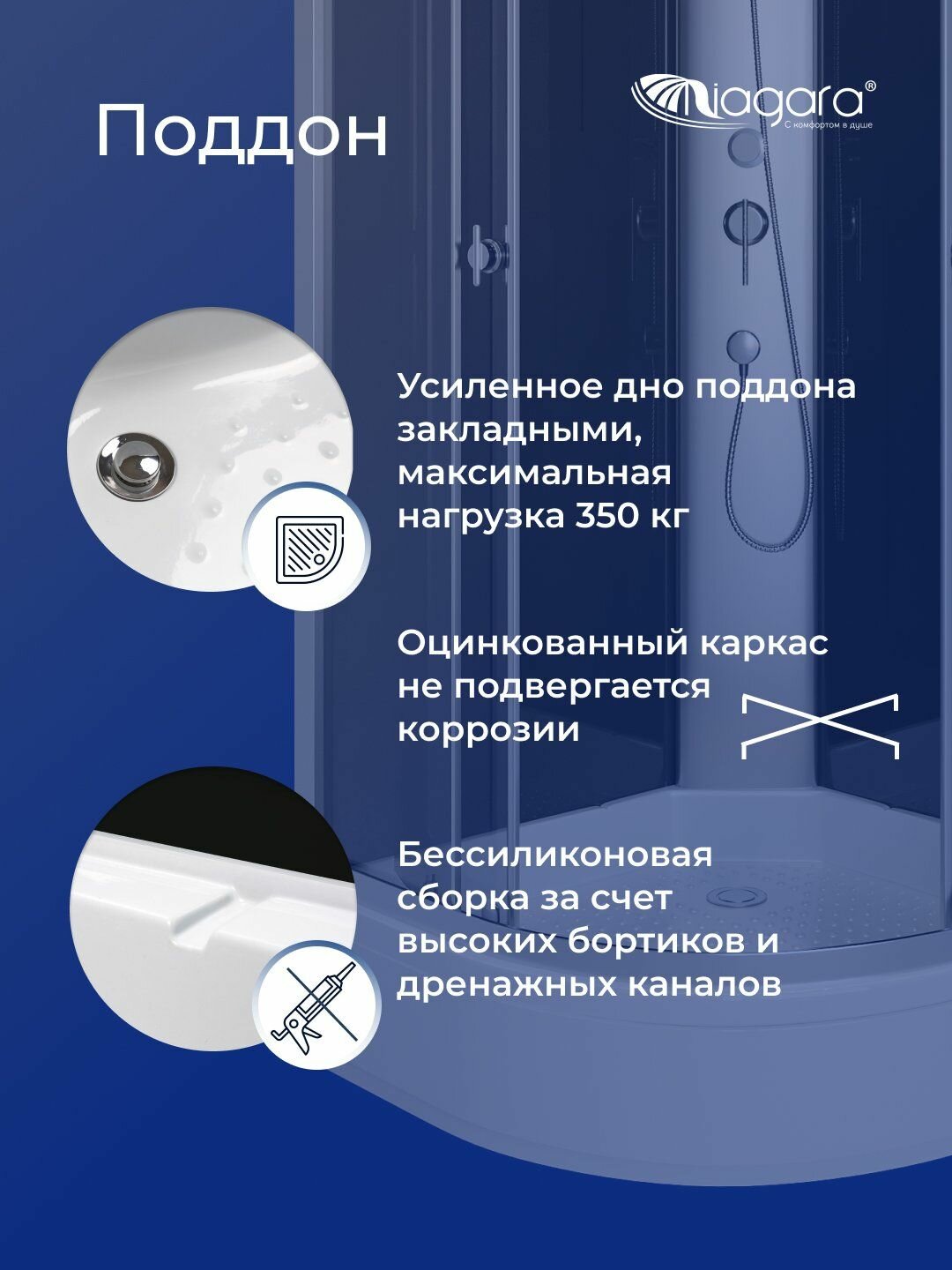 Поддон

Niagara®
С комфортом в душе

Усиленное дно поддона закладными, максимальная нагрузка 350 кг

Оцинкованный каркас не подвергается коррозии

Бессиликоновая сборка за счет высоких бортиков и дренажных каналов