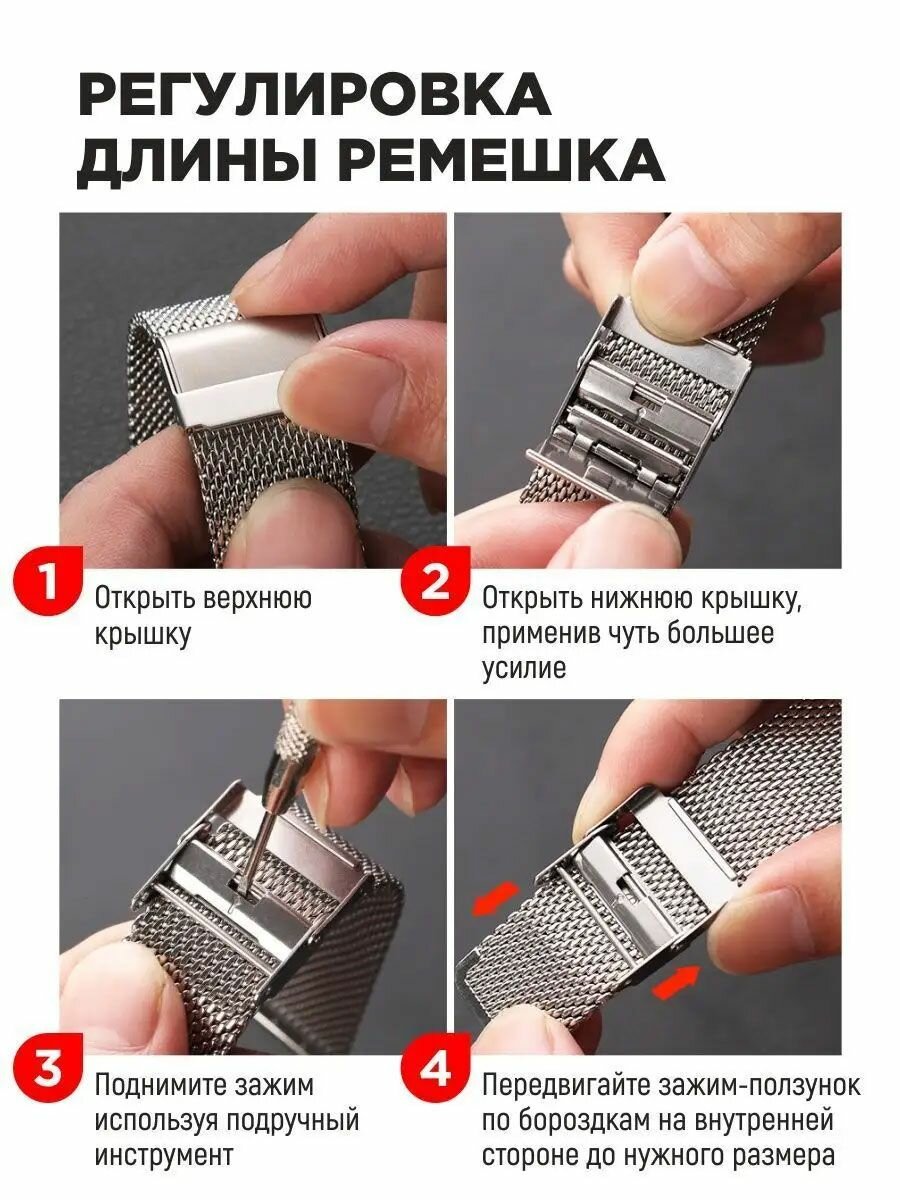 РЕГУЛИРОВКА ДЛИНЫ РЕМЕШКА

1 Открыть верхнюю крышку

2 Открыть нижнюю крышку, применив чуть большее усилие

3 Поднимите зажим используя подручный инструмент

4 Передвигайте зажим-ползунок по бороздкам на внутренней стороне до нужного размера