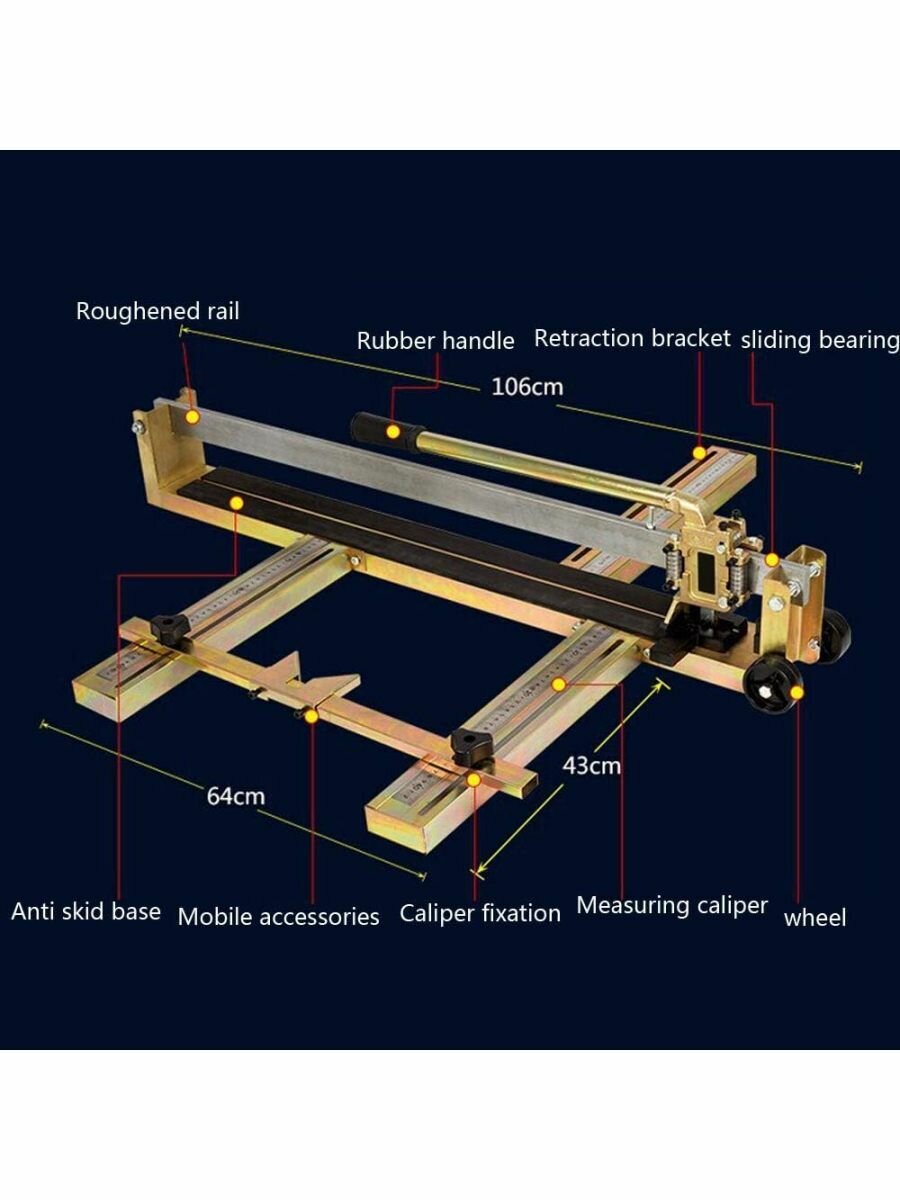 Roughened rail

Rubber handle

Retraction bracket

sliding bearing

106cm

43cm

64cm

Anti skid base

Mobile accessories

Caliper fixation

Measuring caliper

wheel