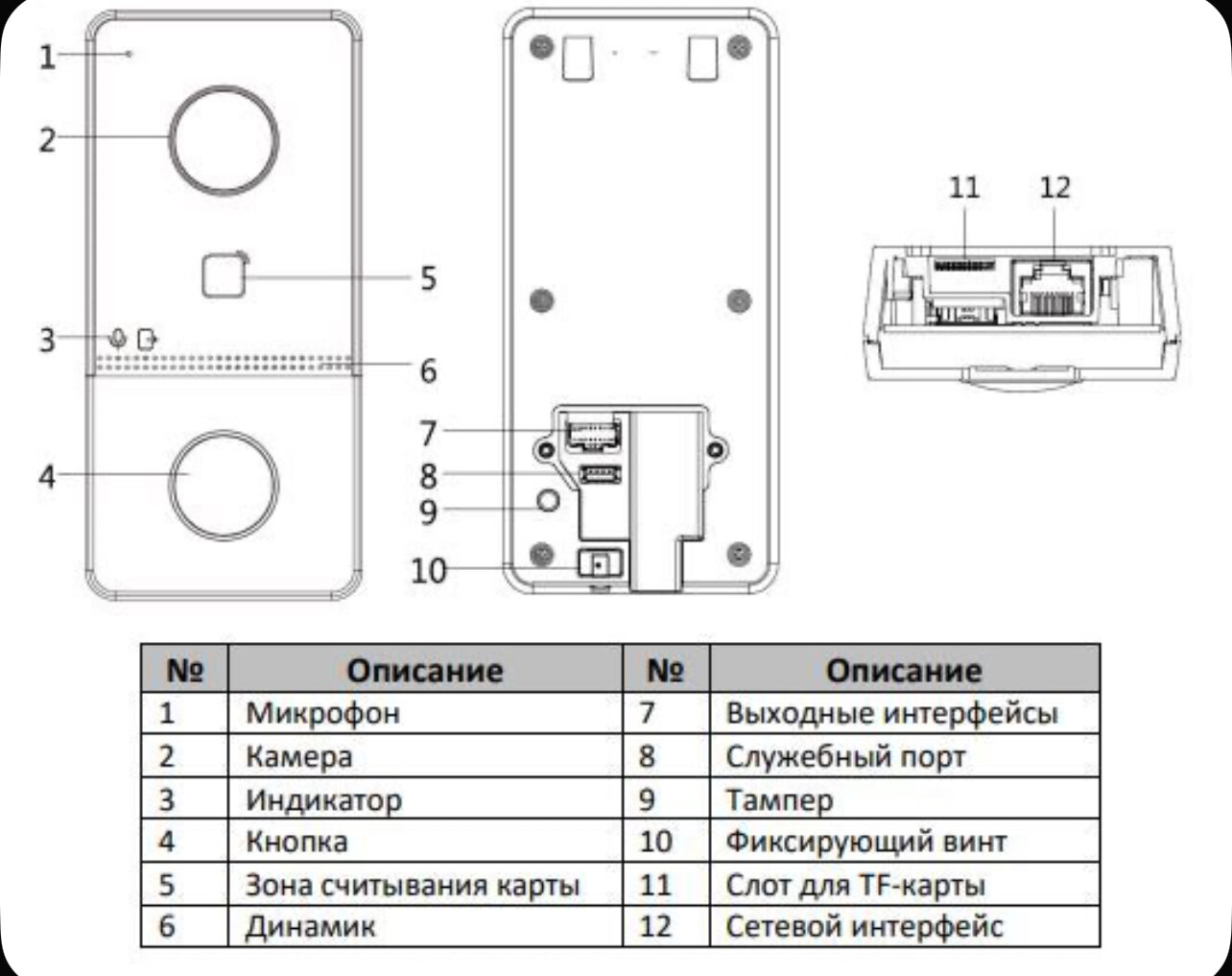 1
2
5
3
6
4
7
8
9
10
11
12

| № | Описание | № | Описание |
|---|---|---|---|
| 1 | Микрофон | 7 | Выходные интерфейсы |
| 2 | Камера | 8 | Служебный порт |
| 3 | Индикатор | 9 | Тампер |
| 4 | Кнопка | 10 | Фиксирующий винт |
| 5 | Зона считывания карты | 11 | Слот для TF-карты |
| 6 | Динамик | 12 | Сетевой интерфейс |