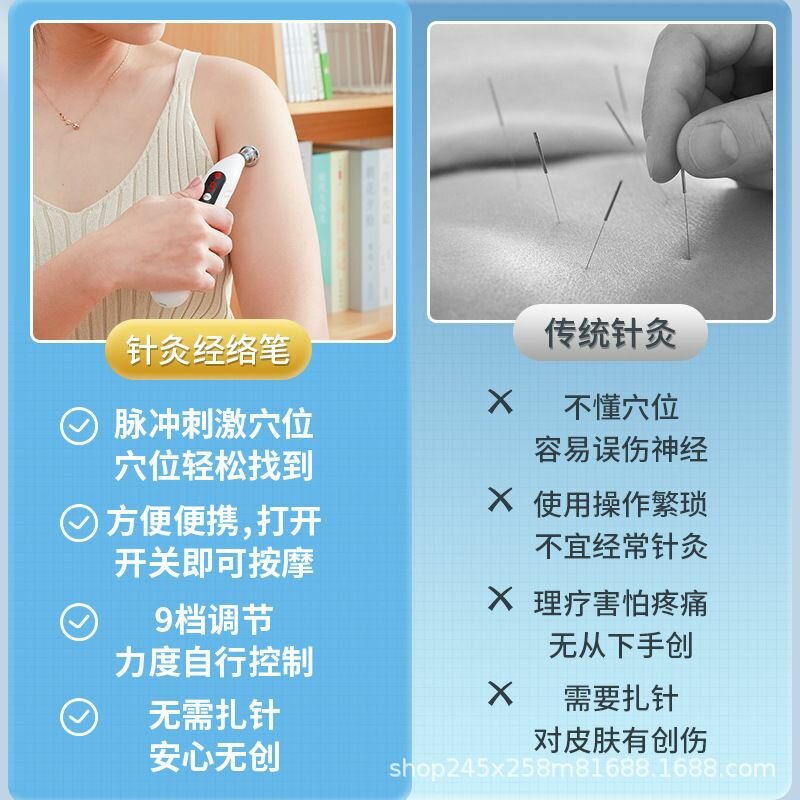 针灸经络笔

脉冲刺激穴位
穴位轻松找到

方便便携，打开
开关即可按摩

9档调节
力度自行控制

无需扎针
安心无创

传统针灸

不懂穴位
容易误伤神经

使用操作繁琐
不宜经常针灸

理疗害怕疼痛
无从下手创

需要扎针
对皮肤有创伤

shop245x258m81688.1688.com