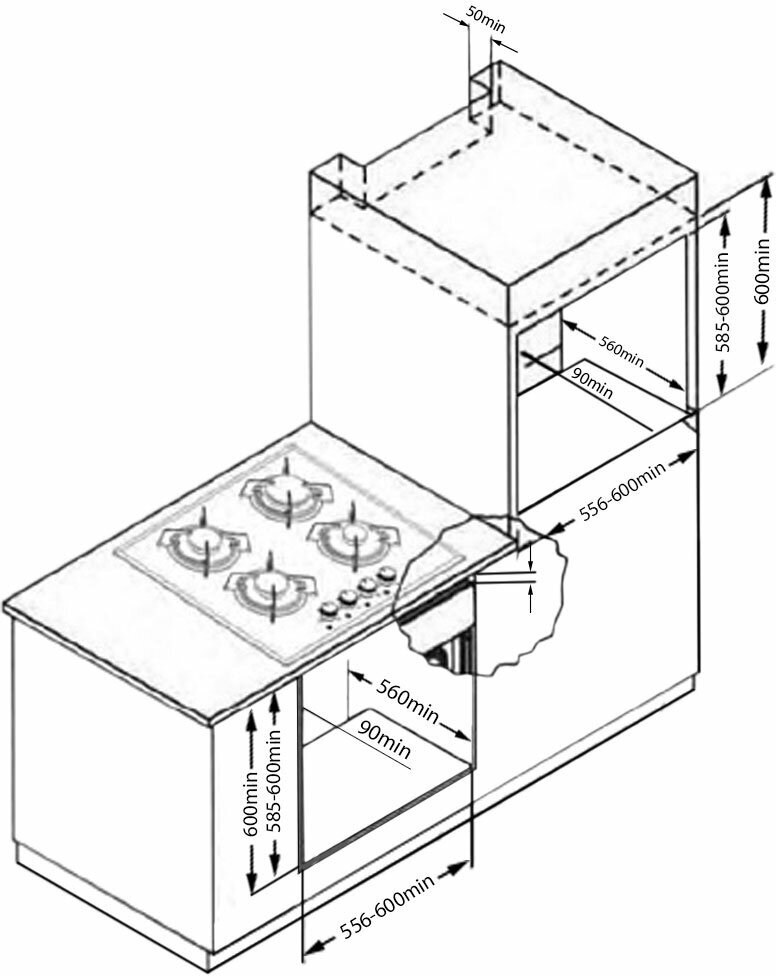 50min
585-600min
600min
560min
90min
556-600min
560min
90min
600min
585-600min
556-600min