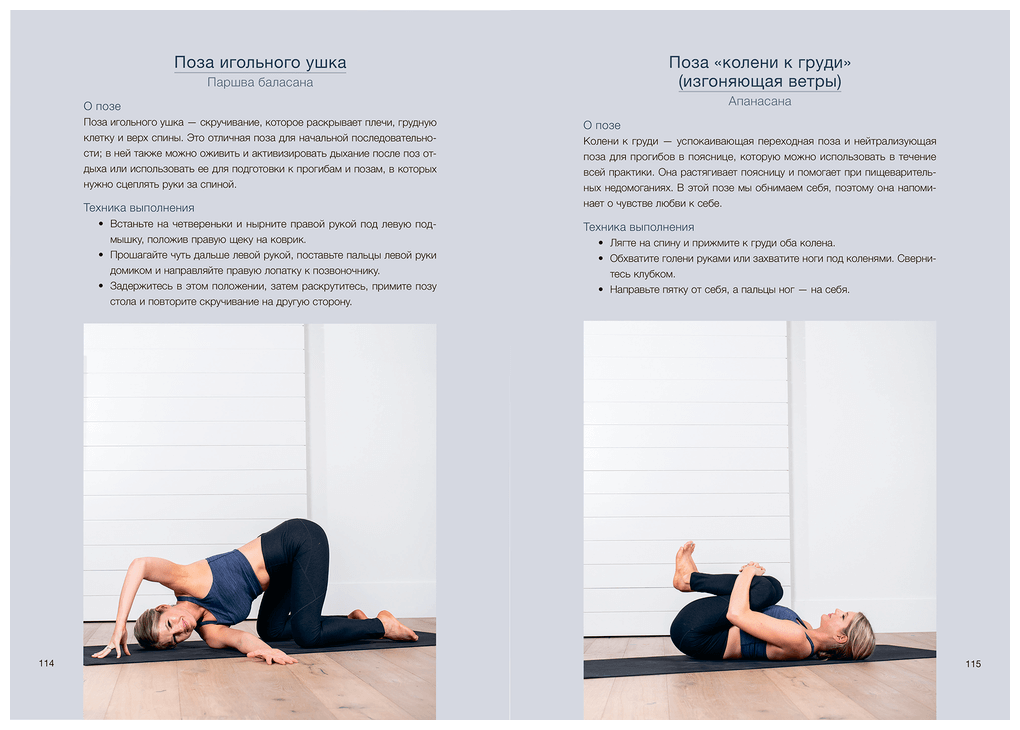 Поза игольного ушка
Паршва баласана

О позе
Поза игольного ушка — скручивание, которое раскрывает плечи, грудную клетку и верх спины. Это отличная поза для начальной последовательности; в ней также можно оживить и активизировать дыхание после поз отдыха или использовать ее для подготовки к прогибам и позам, в которых нужно сцеплять руки за спиной.

Техника выполнения
• Встаньте на четвереньки и нырните правой рукой под левую подмышку, положив правую щеку на коврик.
• Прошагайте чуть дальше левой рукой, поставьте пальцы левой руки домиком и направляйте правую лопатку к позвоночнику.
• Задержитесь в этом положении, затем раскрутитесь, примите позу стола и повторите скручивание на другую сторону.

114

Поза «колени к груди» (изгоняющая ветры)
Апанасана

О позе
Колени к груди — успокаивающая переходная поза и нейтрализующая поза для прогибов в пояснице, которую можно использовать в течение всей практики. Она растягивает поясницу и помогает при пищеварительных недомоганиях. В этой позе мы обнимаем себя, поэтому она напоминает о чувстве любви к себе.

Техника выполнения
• Лягте на спину и прижмите к груди оба колена.
• Обхватите голени руками или захватите ноги под коленями. Свернитесь клубком.
• Направьте пятку от себя, а пальцы ног — на себя.

115