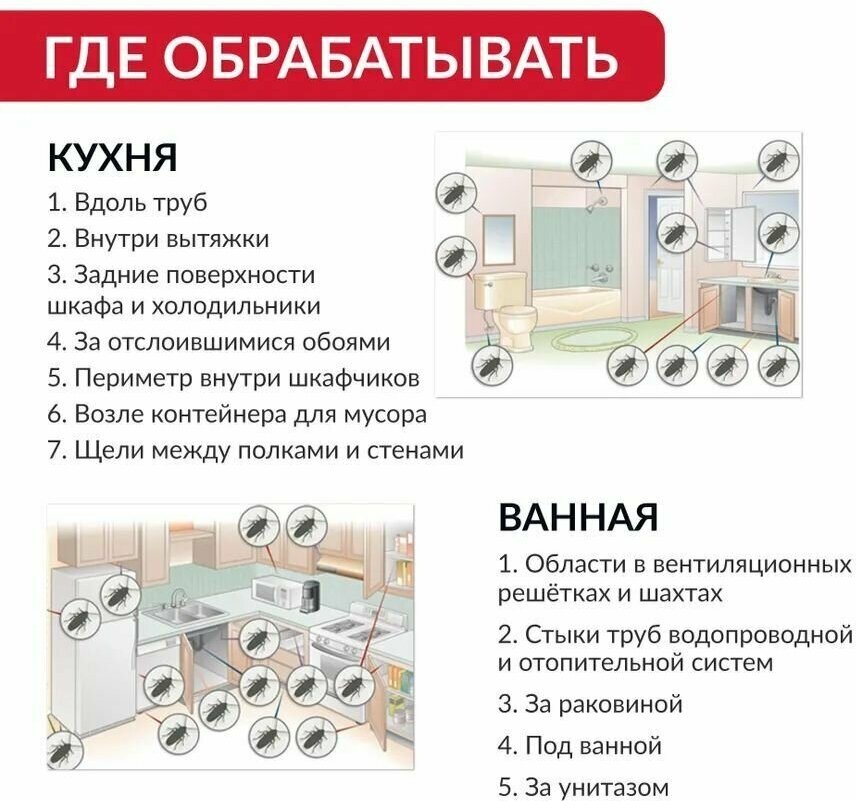 ГДЕ ОБРАБАТЫВАТЬ

КУХНЯ

1. Вдоль труб
2. Внутри вытяжки
3. Задние поверхности шкафа и холодильники
4. За отслоившимися обоями
5. Периметр внутри шкафчиков
6. Возле контейнера для мусора
7. Щели между полками и стенами

ВАННАЯ

1. Области в вентиляционных решётках и шахтах
2. Стыки труб водопроводной и отопительной систем
3. За раковиной
4. Под ванной
5. За унитазом