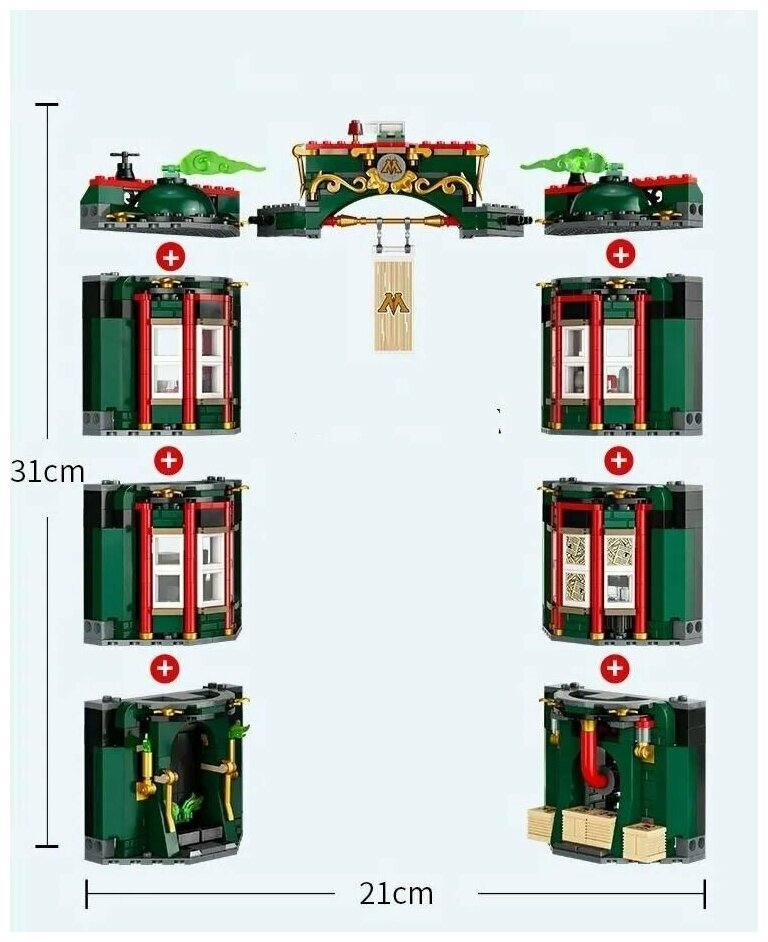 31cm

21cm