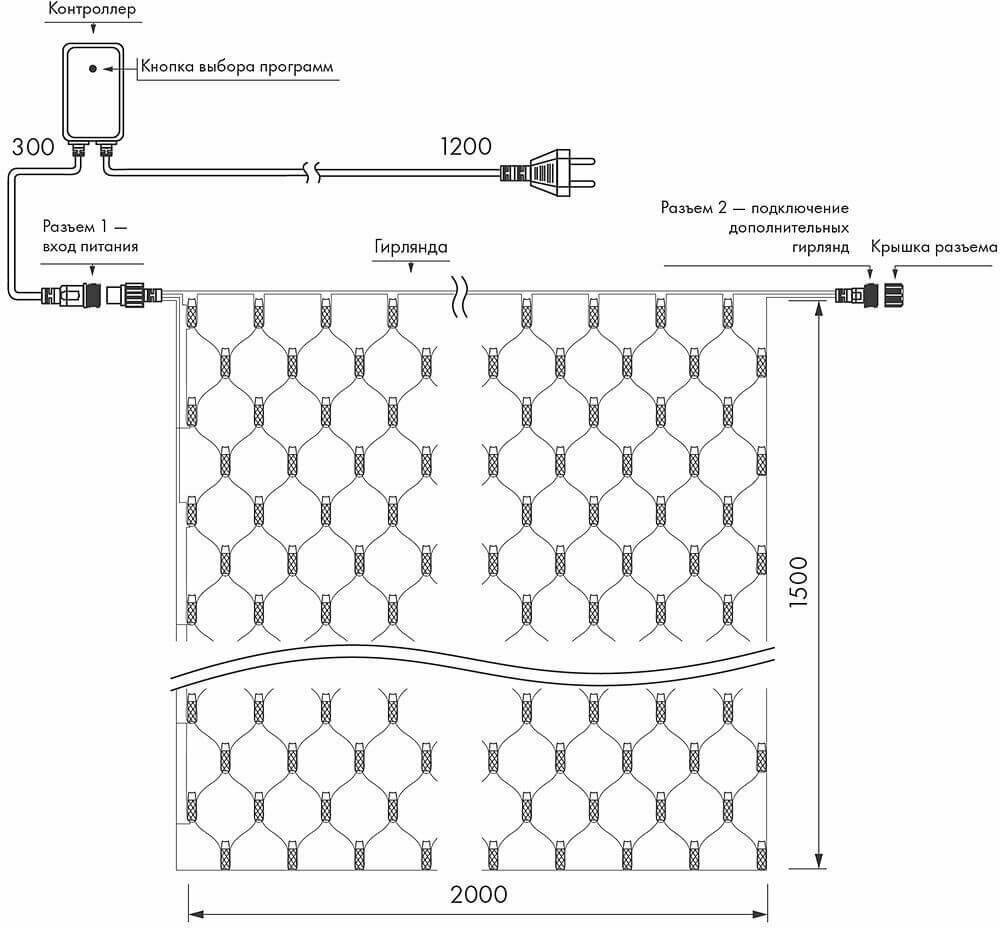 Контроллер

Кнопка выбора программ

300

1200

Разъем 1 — вход питания

Гирлянда

Разъем 2 — подключение дополнительных гирлянд

Крышка разъема

1500

2000