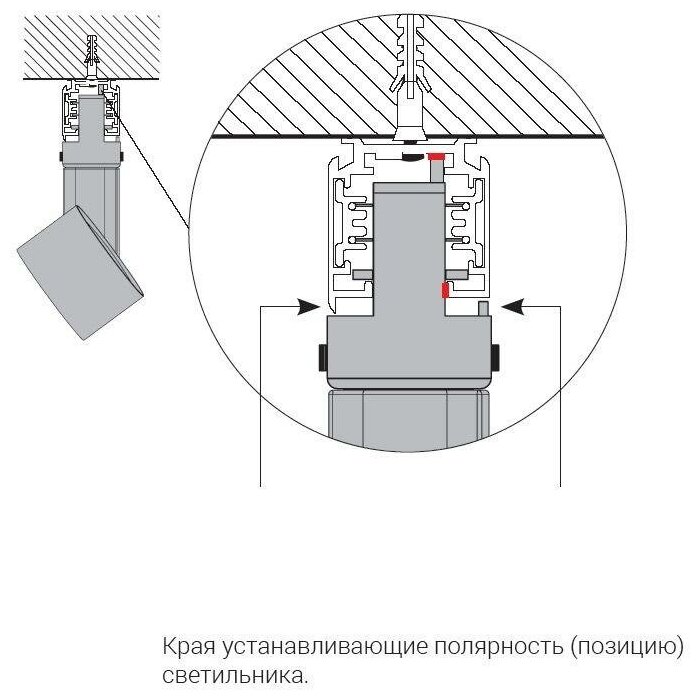 Края устанавливающие полярность (позицию) светильника.