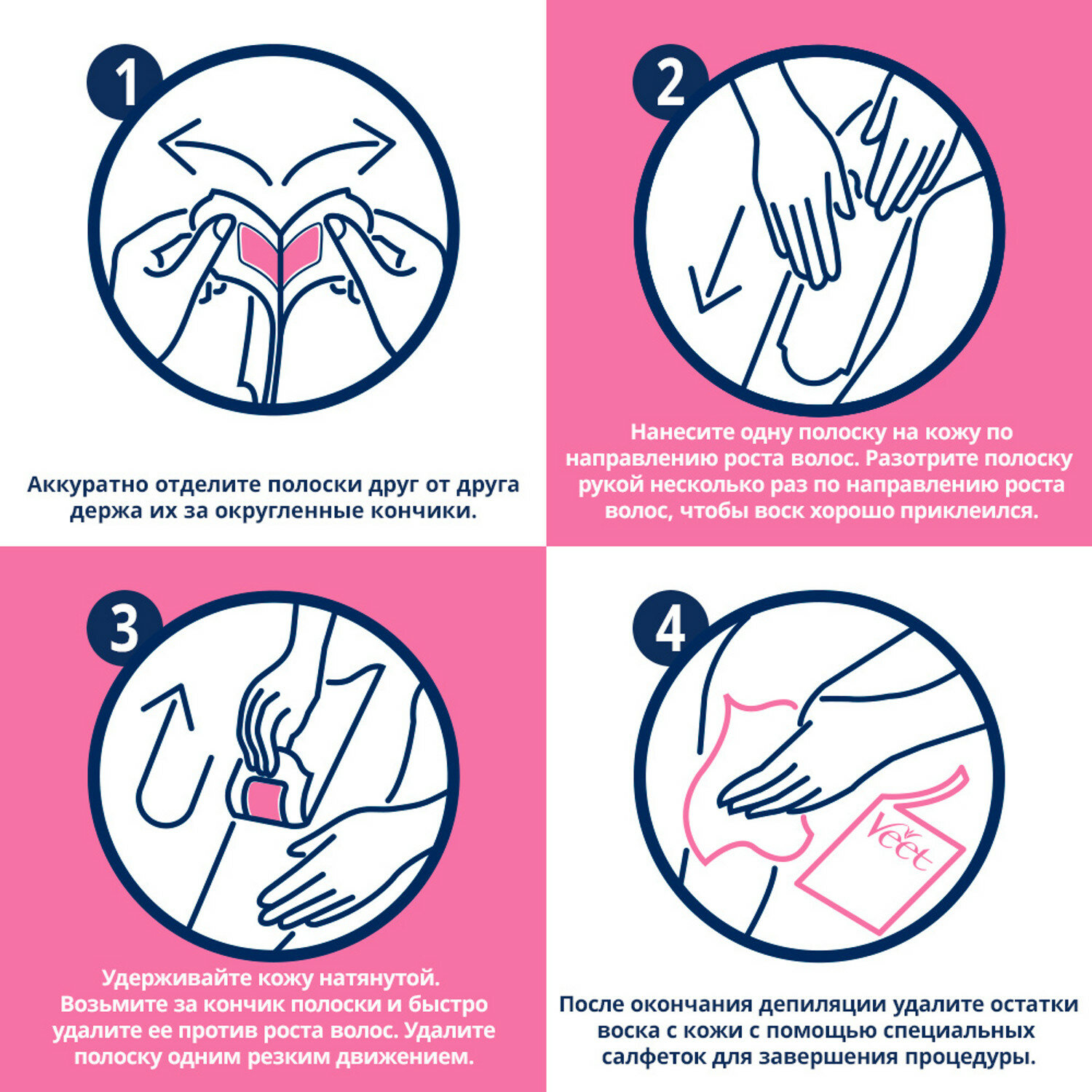 1

Аккуратно отделите полоски друг от друга держа их за округленные кончики.

2

Нанесите одну полоску на кожу по направлению роста волос. Разотрите полоску рукой несколько раз по направлению роста волос, чтобы воск хорошо приклеился.

3

Удерживайте кожу натянутой. Возьмите за кончик полоски и быстро удалите ее против роста волос. Удалите полоску одним резким движением.

4

Veet

После окончания депиляции удалите остатки воска с кожи с помощью специальных салфеток для завершения процедуры.