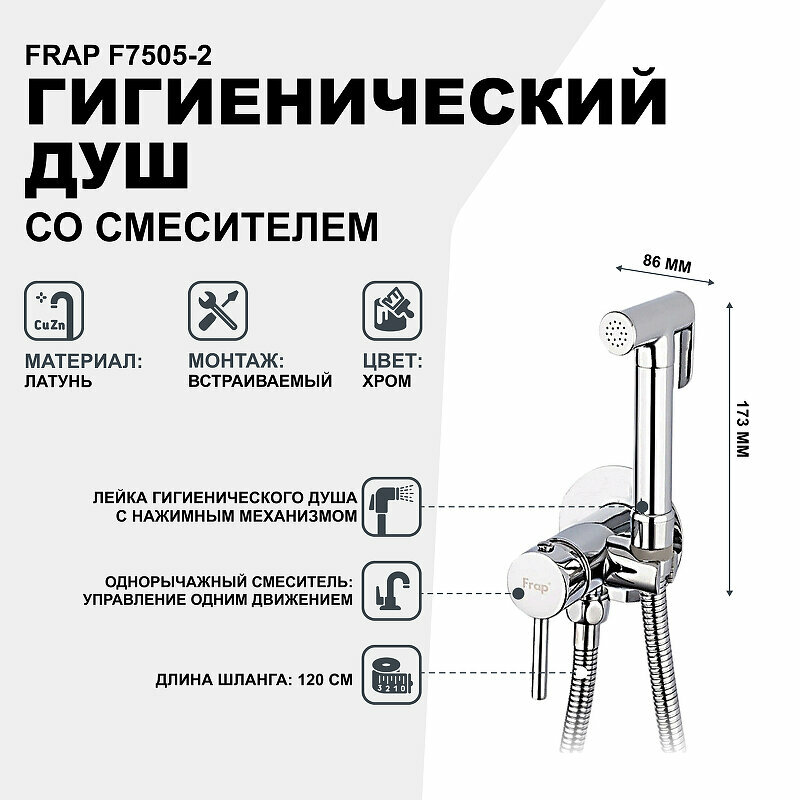 FRAP F7505-2

ГИГИЕНИЧЕСКИЙ ДУШ

СО СМЕСИТЕЛЕМ

CuZn

МАТЕРИАЛ:
ЛАТУНЬ

МОНТАЖ:
ВСТРАИВАЕМЫЙ

ЦВЕТ:
ХРОМ

86 ММ

173 ММ

ЛЕЙКА ГИГИЕНИЧЕСКОГО ДУША С НАЖИМНЫМ МЕХАНИЗМОМ

ОДНОРЫЧАЖНЫЙ СМЕСИТЕЛЬ: УПРАВЛЕНИЕ ОДНИМ ДВИЖЕНИЕМ

ДЛИНА ШЛАНГА: 120 СМ

3 2 1 0

Frap