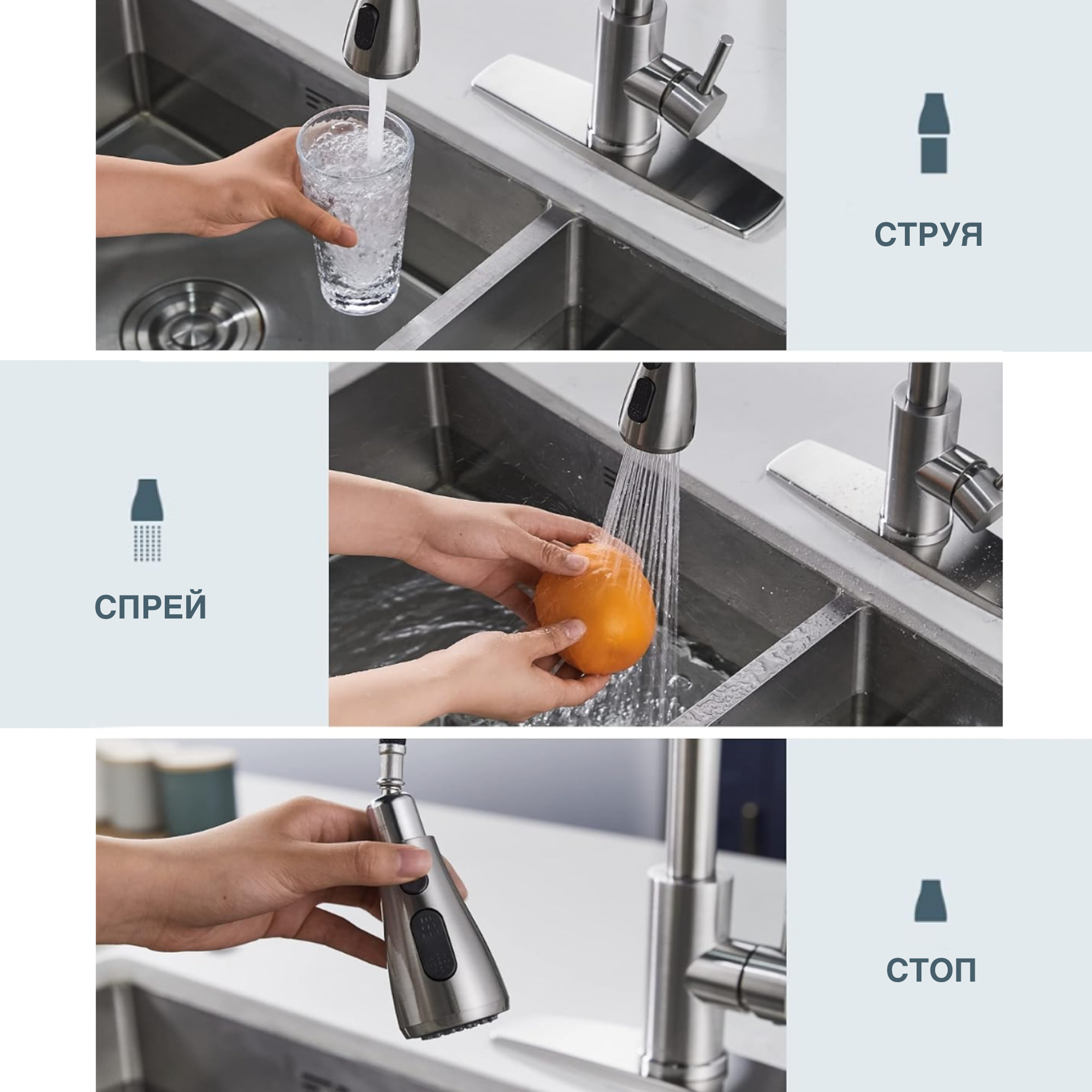 СТРУЯ

СПРЕЙ

СТОП