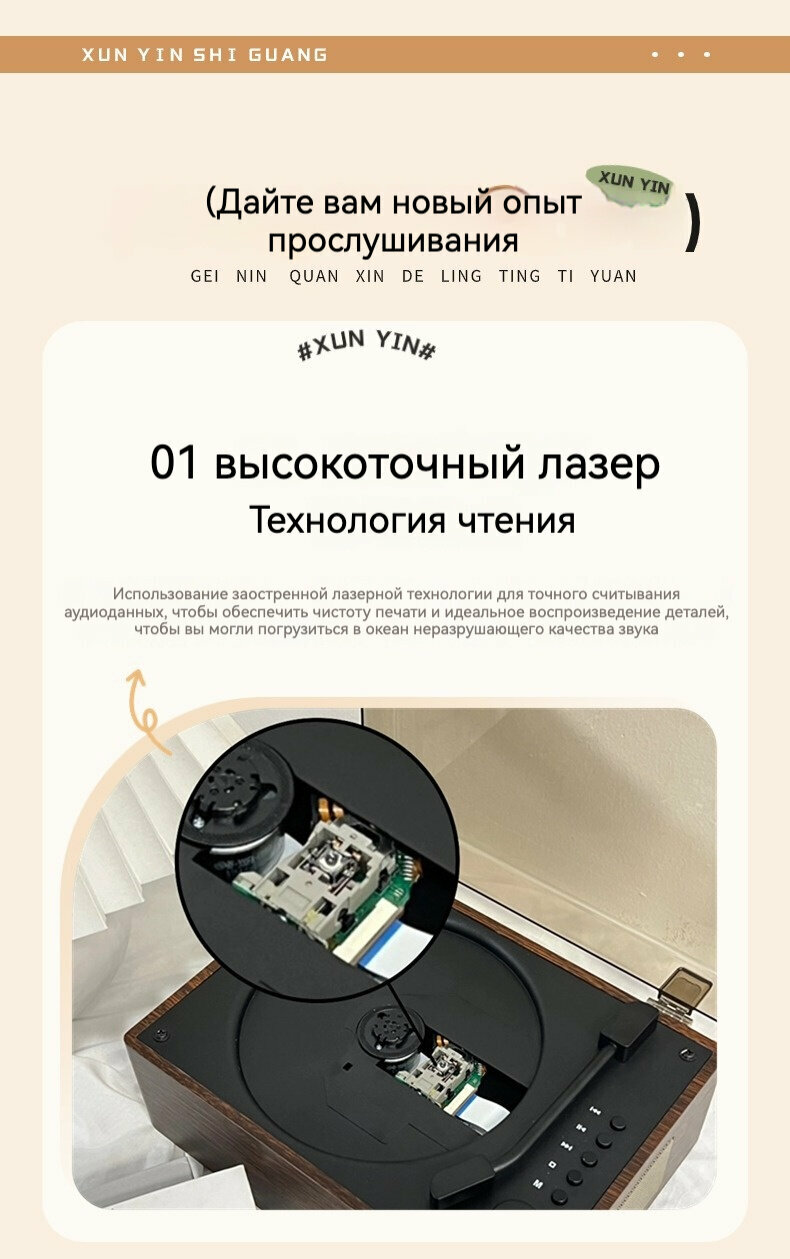 XUN YIN SHI GUANG

XUN YIN

(Дайте вам новый опыт прослушивания)

GEI NIN QUAN XIN DE LING TING TI YUAN

#XUN YIN#

01 высокоточный лазер

Технология чтения

Использование заостренной лазерной технологии для точного считывания аудиоданных, чтобы обеспечить чистоту печати и идеальное воспроизведение деталей, чтобы вы могли погрузиться в океан неразрушающего качества звука

M