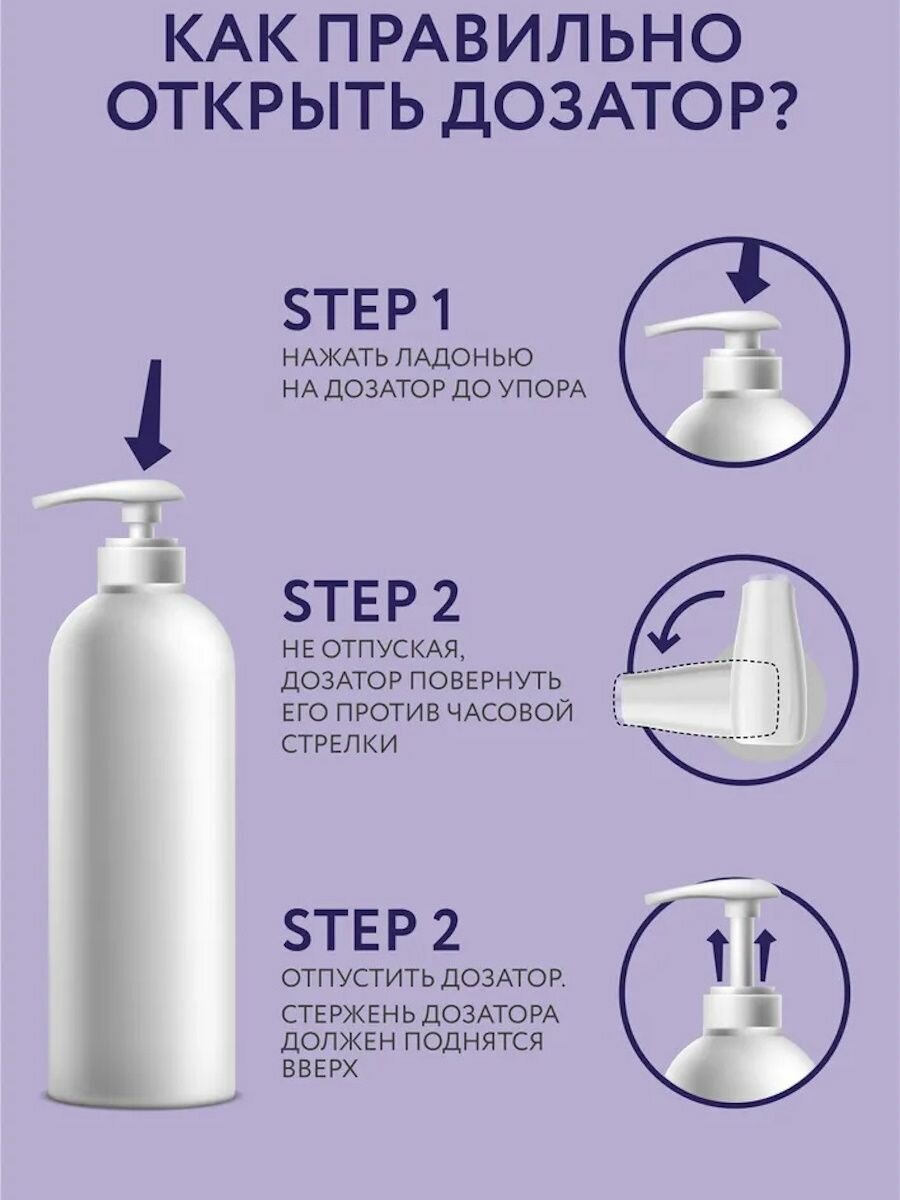 КАК ПРАВИЛЬНО ОТКРЫТЬ ДОЗАТОР?

STEP 1
НАЖАТЬ ЛАДОНЬЮ НА ДОЗАТОР ДО УПОРА

STEP 2
НЕ ОТПУСКАЯ, ДОЗАТОР ПОВЕРНУТЬ ЕГО ПРОТИВ ЧАСОВОЙ СТРЕЛКИ

STEP 2
ОТПУСТИТЬ ДОЗАТОР.
СТЕРЖЕНЬ ДОЗАТОРА ДОЛЖЕН ПОДНЯТСЯ ВВЕРХ