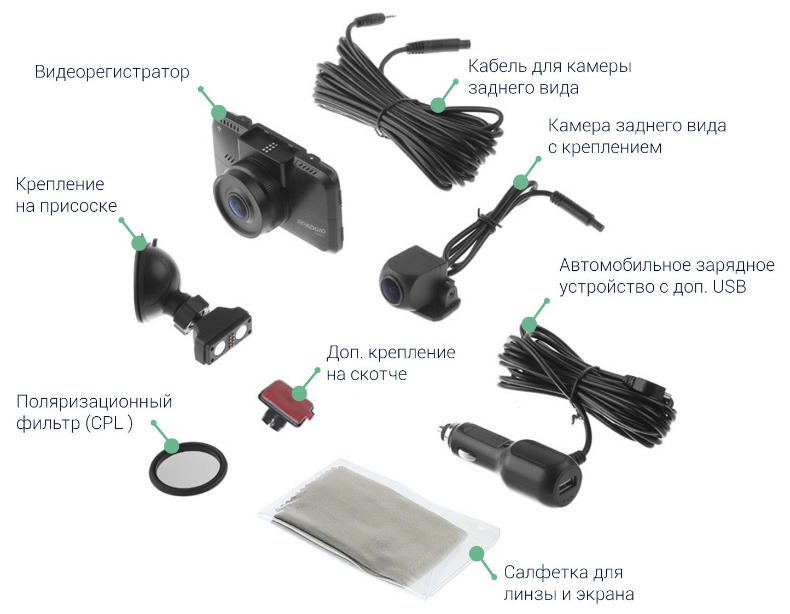 Видеорегистратор

Кабель для камеры заднего вида

Камера заднего вида с креплением

Крепление на присоске

ROADGID

Автомобильное зарядное устройство с доп. USB

Доп. крепление на скотче

Поляризационный фильтр (CPL )

Салфетка для линзы и экрана