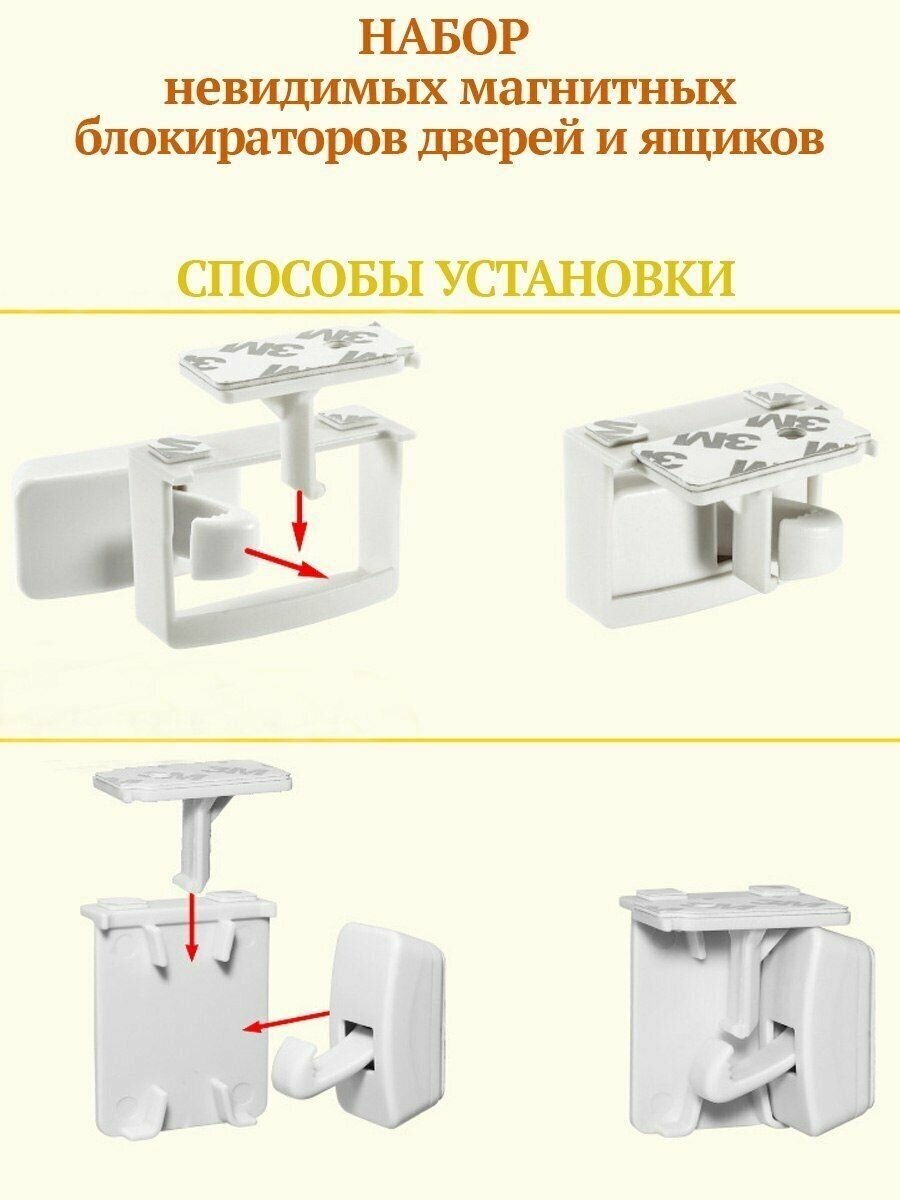 НАБОР
невидимых магнитных
блокираторов дверей и ящиков

СПОСОБЫ УСТАНОВКИ

3M 3M

3M 3M