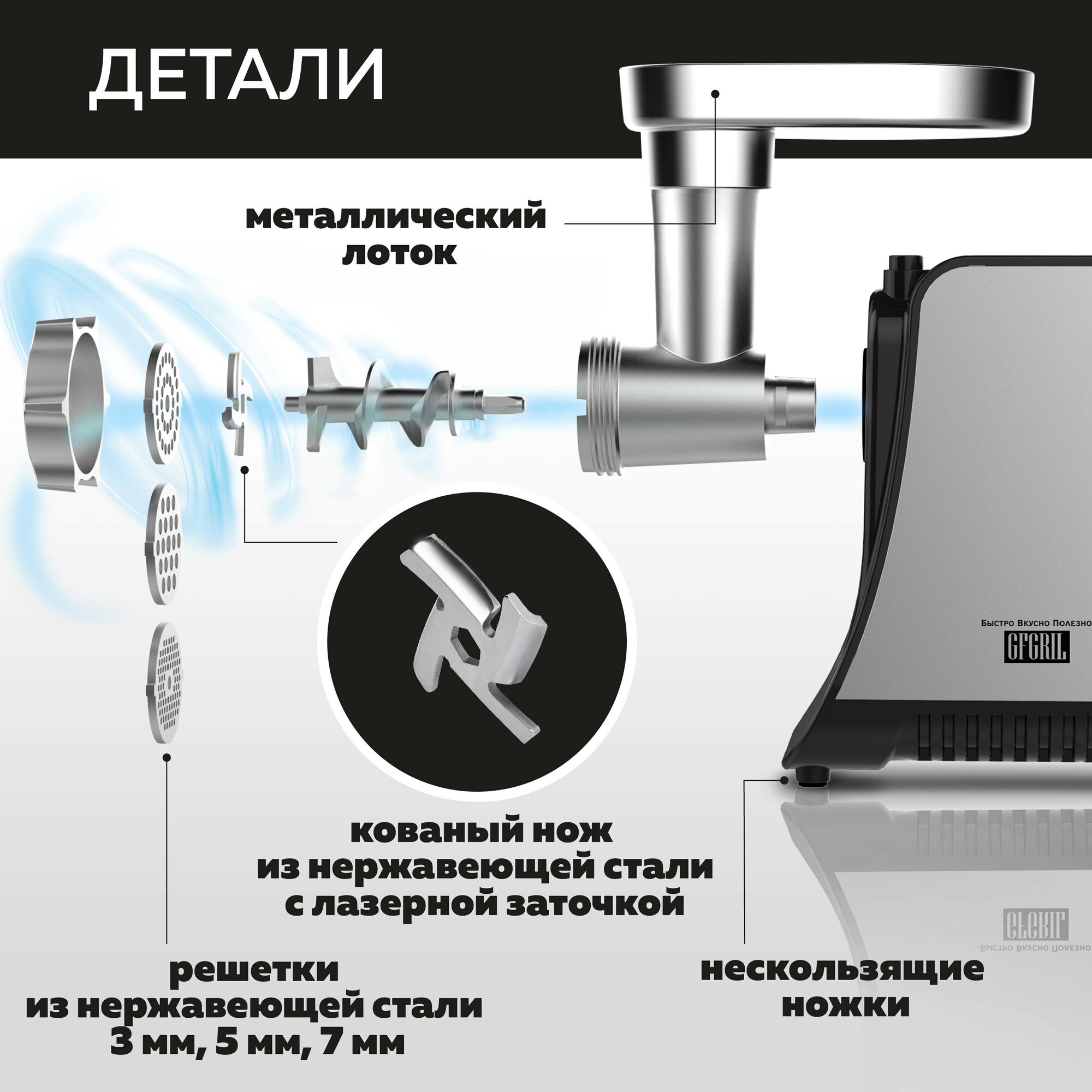 ДЕТАЛИ

металлический лоток

Быстро Вкусно Полезно
GFGRIL

кованый нож
из нержавеющей стали
с лазерной заточкой

решетки
из нержавеющей стали
3 мм, 5 мм, 7 мм

нескользящие
ножки