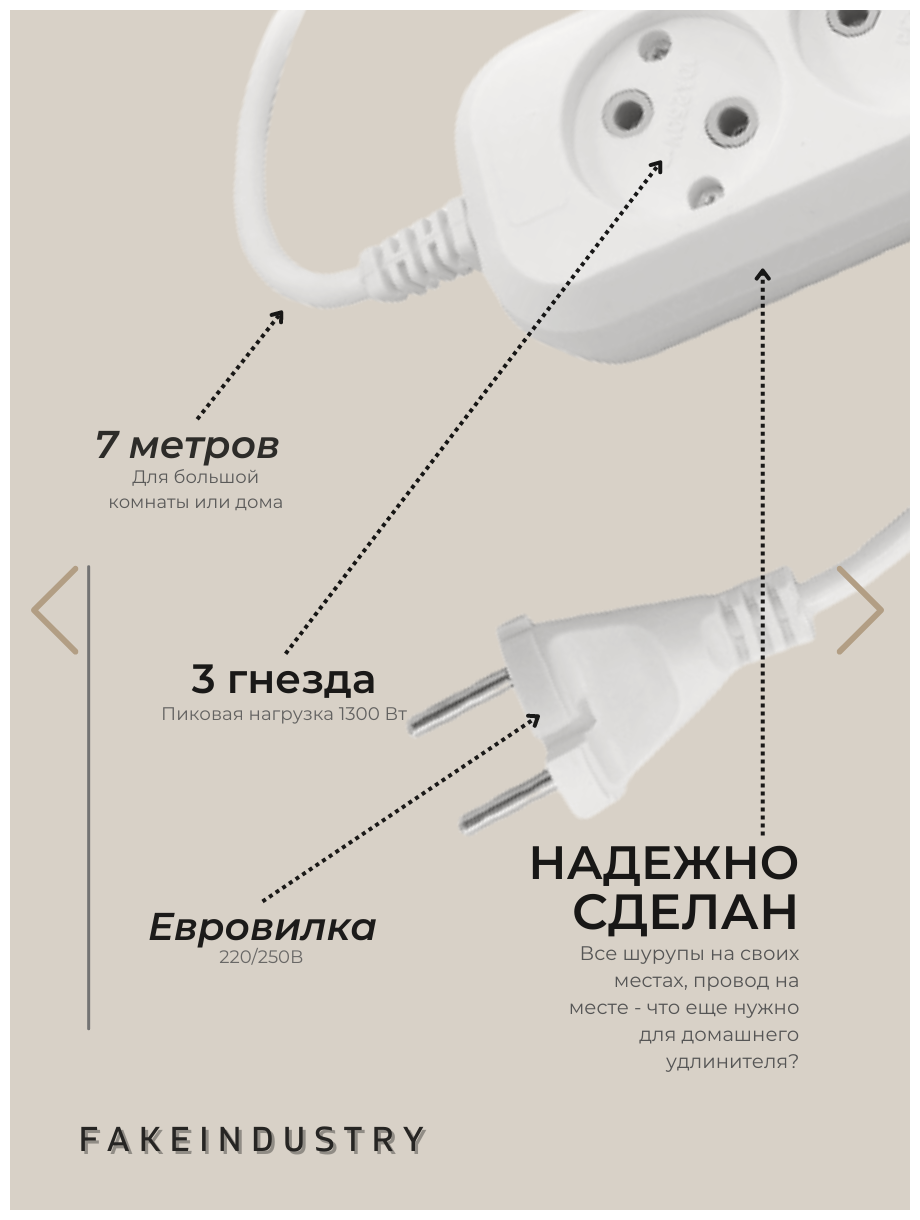 7 метров
Для большой комнаты или дома

3 гнезда
Пиковая нагрузка 1300 Вт

Евровилка
220/250В

НАДЕЖНО СДЕЛАН
Все шурупы на своих местах, провод на месте - что еще нужно для домашнего удлинителя?

FAKEINDUSTRY