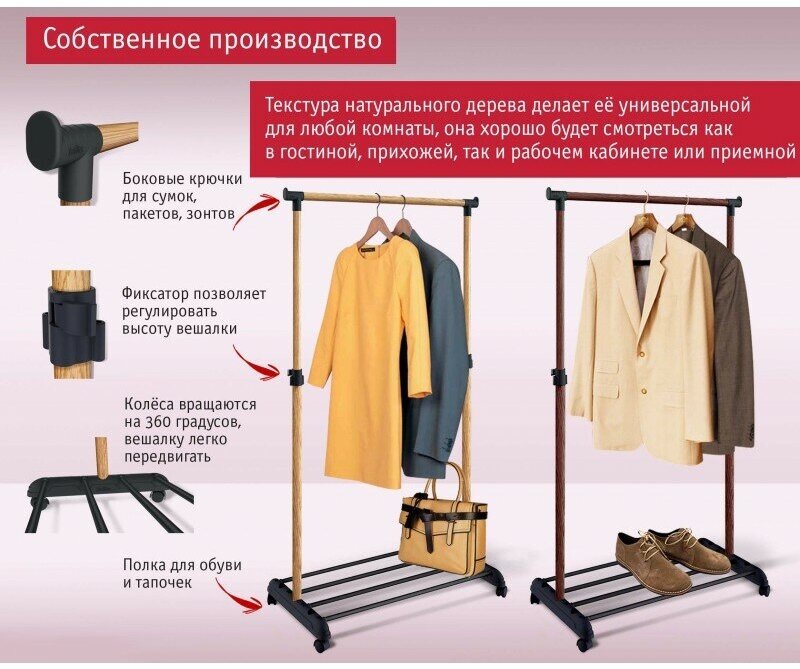 Собственное производство

Текстура натурального дерева делает её универсальной для любой комнаты, она хорошо будет смотреться как в гостиной, прихожей, так и рабочем кабинете или приемной

Боковые крючки для сумок, пакетов, зонтов

Фиксатор позволяет регулировать высоту вешалки

Колёса вращаются на 360 градусов, вешалку легко передвигать

Полка для обуви и тапочек