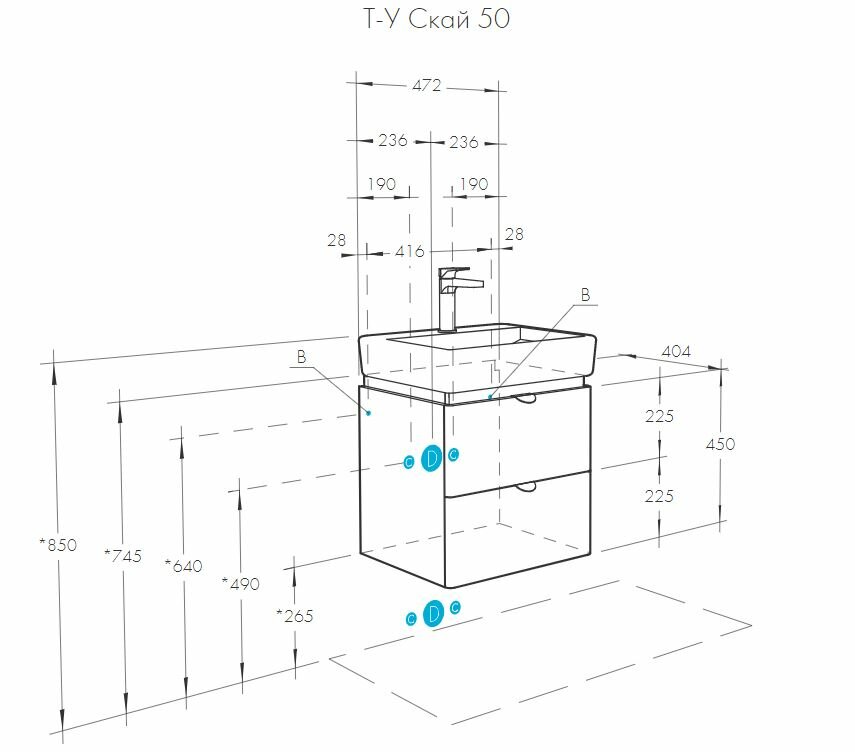 Т-У Скай 50

472
236
236
190
190
28
416
28
B
B
404
225
450
225
c D c
*850
*745
*640
*490
*265
c D c