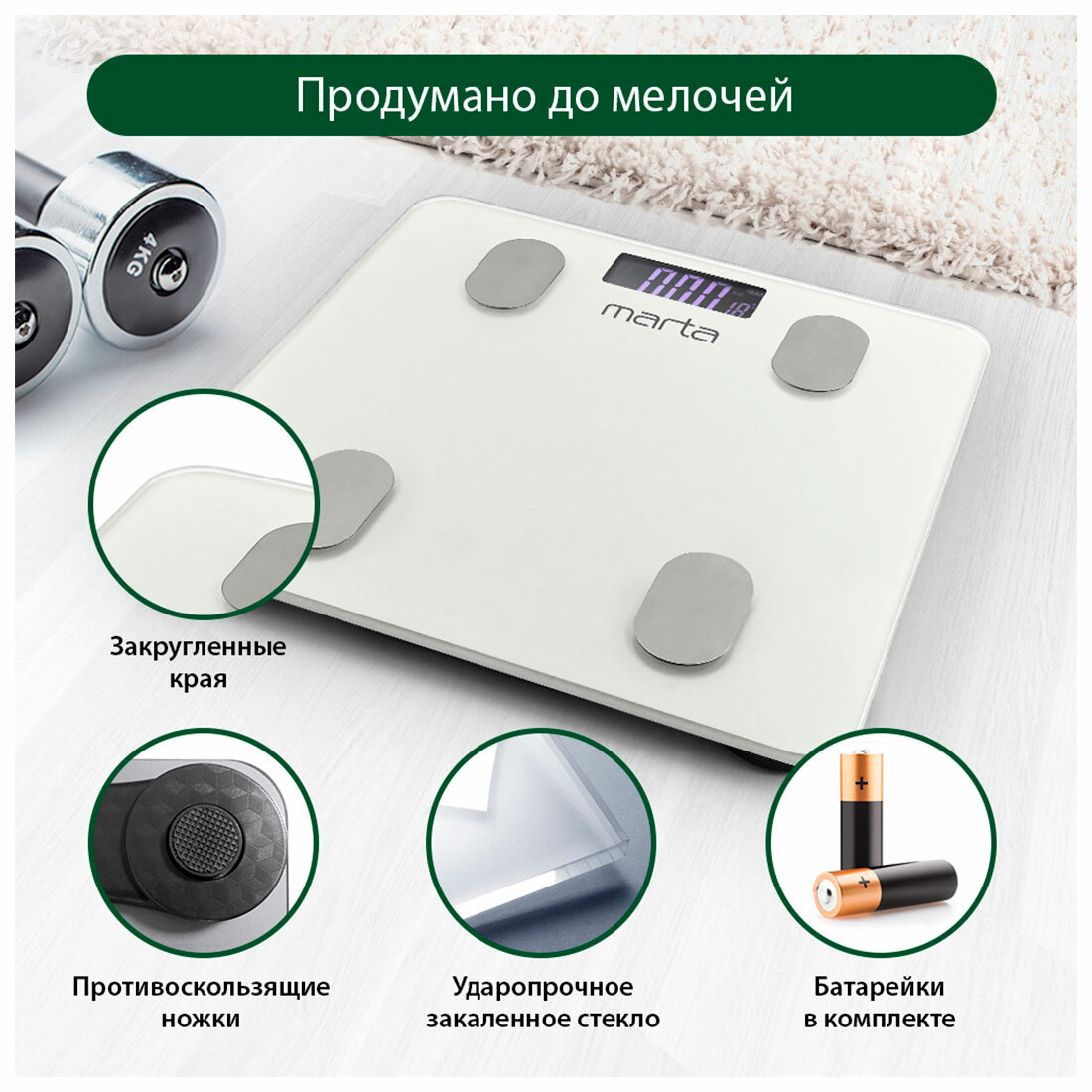 Продумано до мелочей

4KG

marta

Закругленные края

Противоскользящие ножки

Ударопрочное закаленное стекло

Батарейки в комплекте